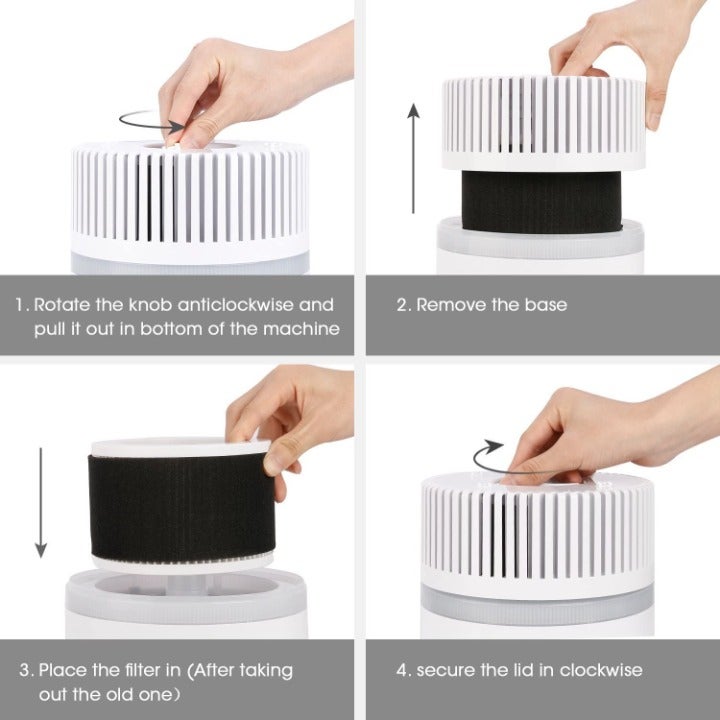 1. Rotate the knob anticlockwise and pull it out in bottom of the machine

2. Remove the base

3. Place the filter in (After taking out the old one)

4. secure the lid in clockwise