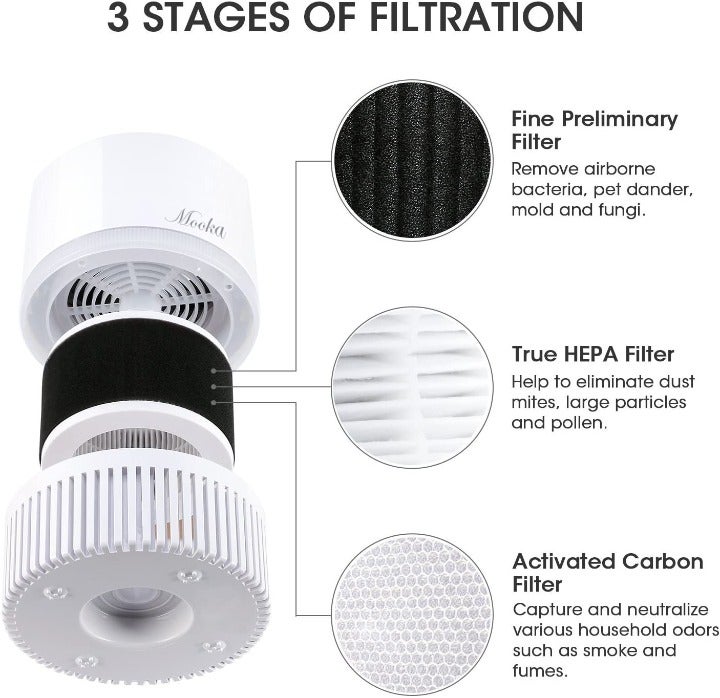 3 STAGES OF FILTRATION

Mooka

Fine Preliminary Filter
Remove airborne bacteria, pet dander, mold and fungi.

True HEPA Filter
Help to eliminate dust mites, large particles and pollen.

Activated Carbon Filter
Capture and neutralize various household odors such as smoke and fumes.