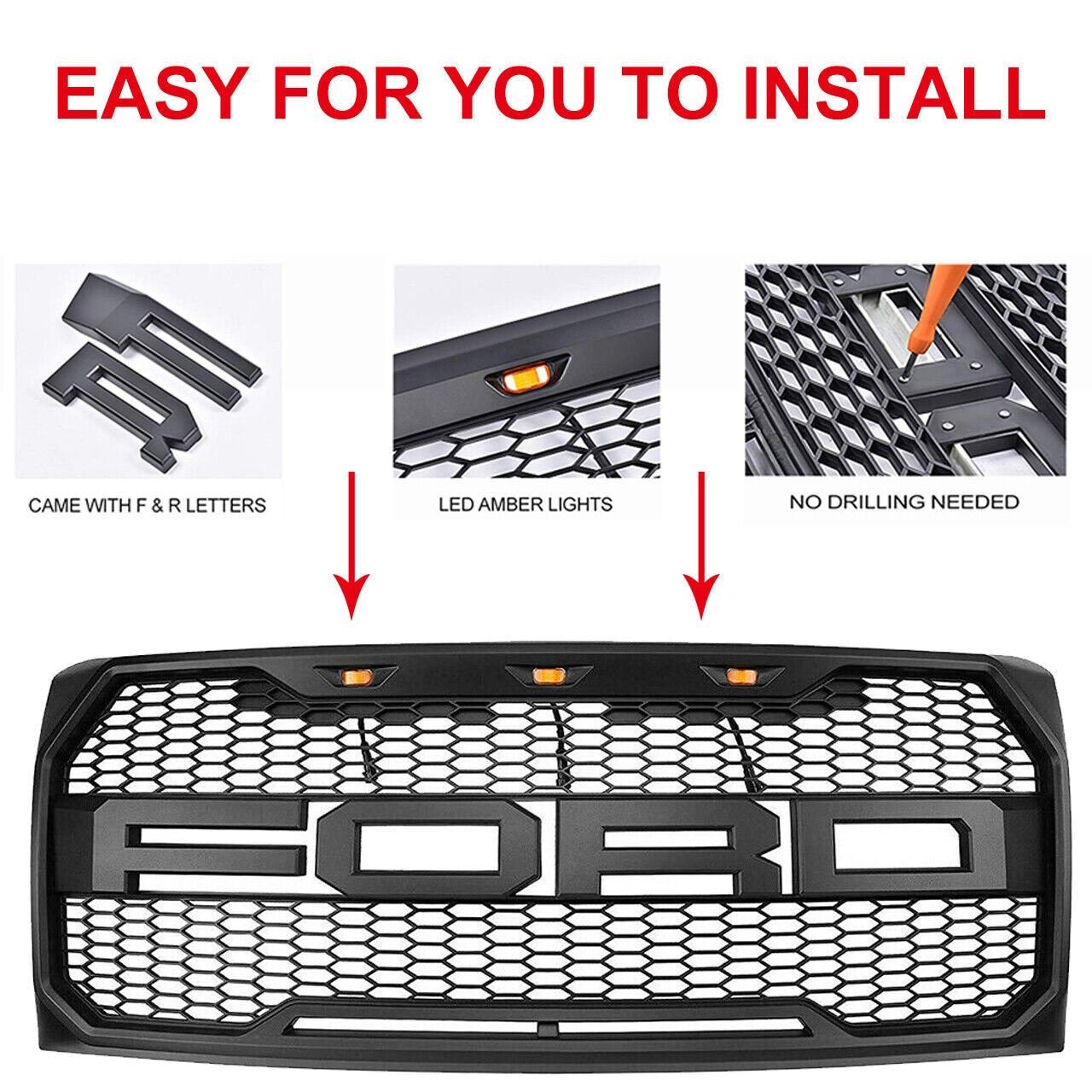 EASY FOR YOU TO INSTALL

CAME WITH F & R LETTERS

LED AMBER LIGHTS

NO DRILLING NEEDED

FORD