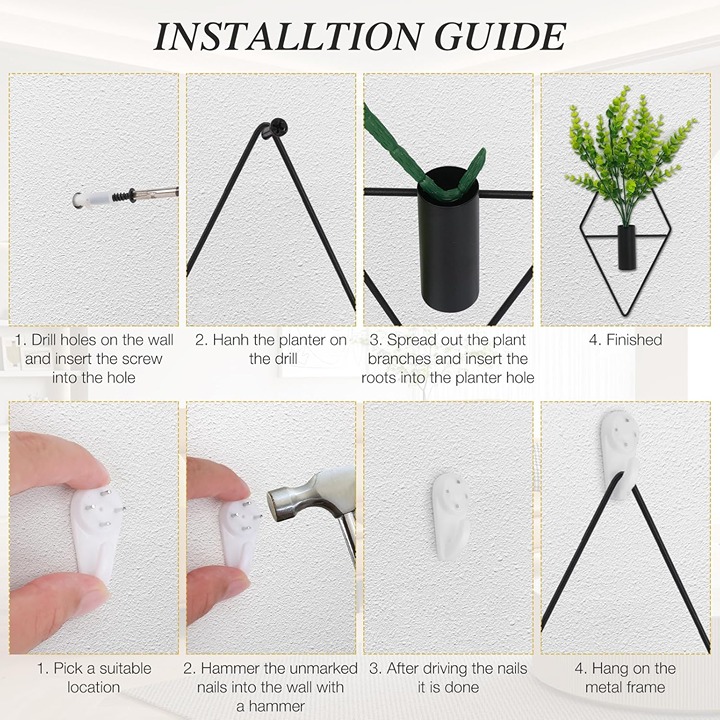 INSTALLTION GUIDE

1. Drill holes on the wall and insert the screw into the hole

2. Hanh the planter on the drill

3. Spread out the plant branches and insert the roots into the planter hole

4. Finished

1. Pick a suitable location

2. Hammer the unmarked nails into the wall with a hammer

3. After driving the nails it is done

4. Hang on the metal frame