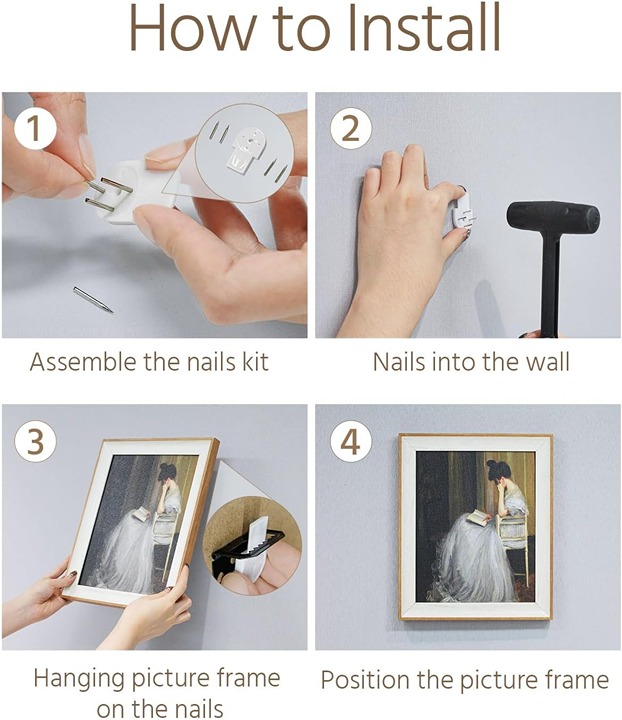 How to Install

1

Assemble the nails kit

2

Nails into the wall

3

Hanging picture frame on the nails

4

Position the picture frame