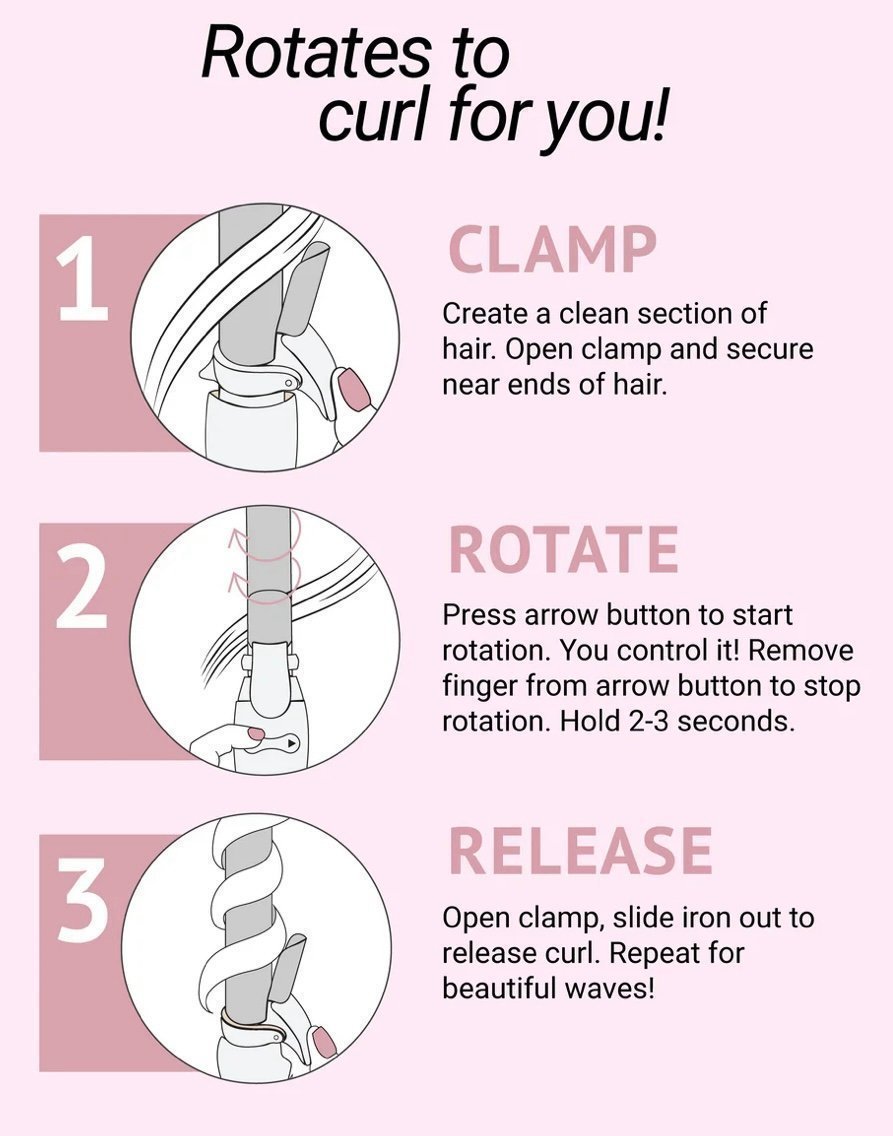 Rotates to curl for you!

1

CLAMP

Create a clean section of hair. Open clamp and secure near ends of hair.

2

ROTATE

Press arrow button to start rotation. You control it! Remove finger from arrow button to stop rotation. Hold 2-3 seconds.

3

RELEASE

Open clamp, slide iron out to release curl. Repeat for beautiful waves!