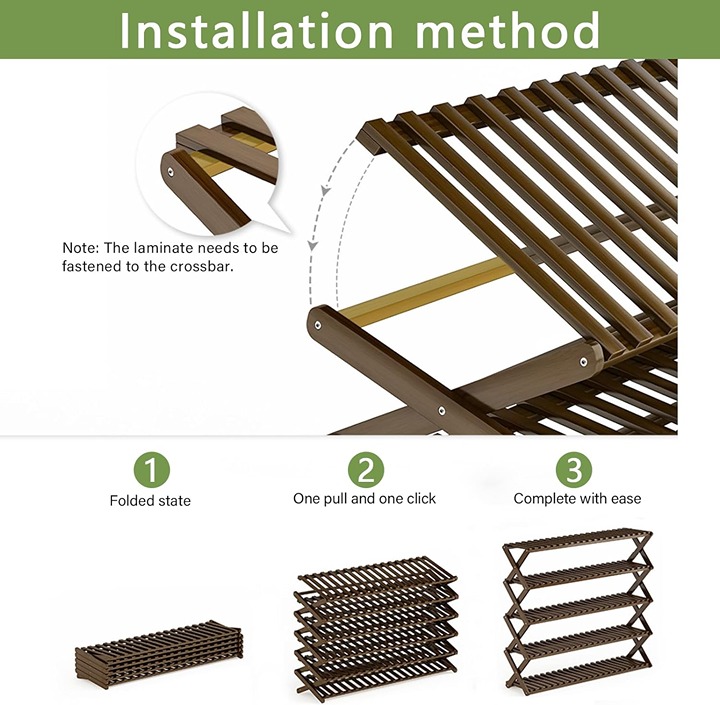 Installation method

Note: The laminate needs to be fastened to the crossbar.

1
Folded state

2
One pull and one click

3
Complete with ease