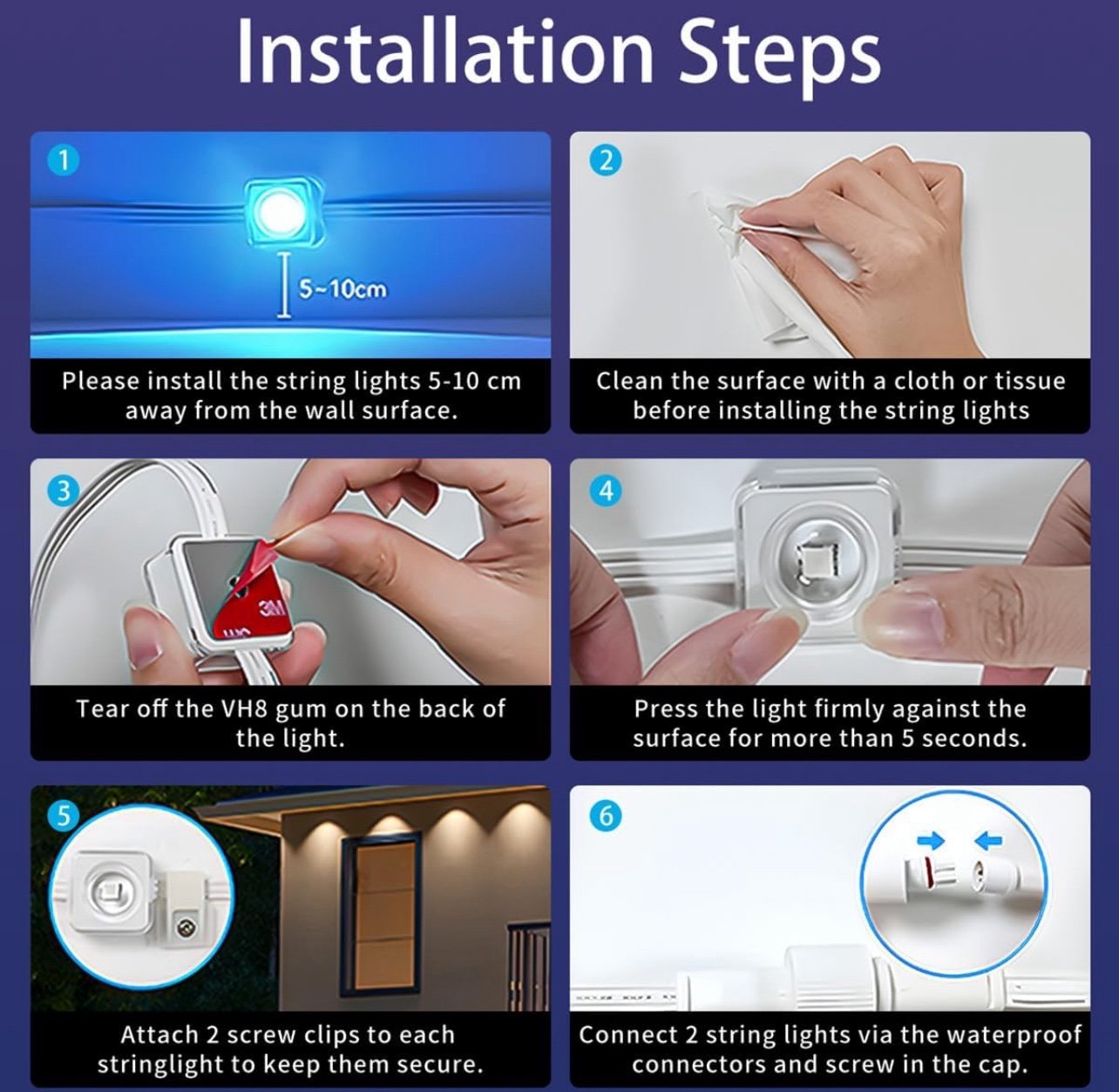 Installation Steps

1

5~10cm

Please install the string lights 5-10 cm away from the wall surface.

2

Clean the surface with a cloth or tissue before installing the string lights

3

3M

Tear off the VH8 gum on the back of the light.

4

Press the light firmly against the surface for more than 5 seconds.

5

Attach 2 screw clips to each stringlight to keep them secure.

6

Connect 2 string lights via the waterproof connectors and screw in the cap.