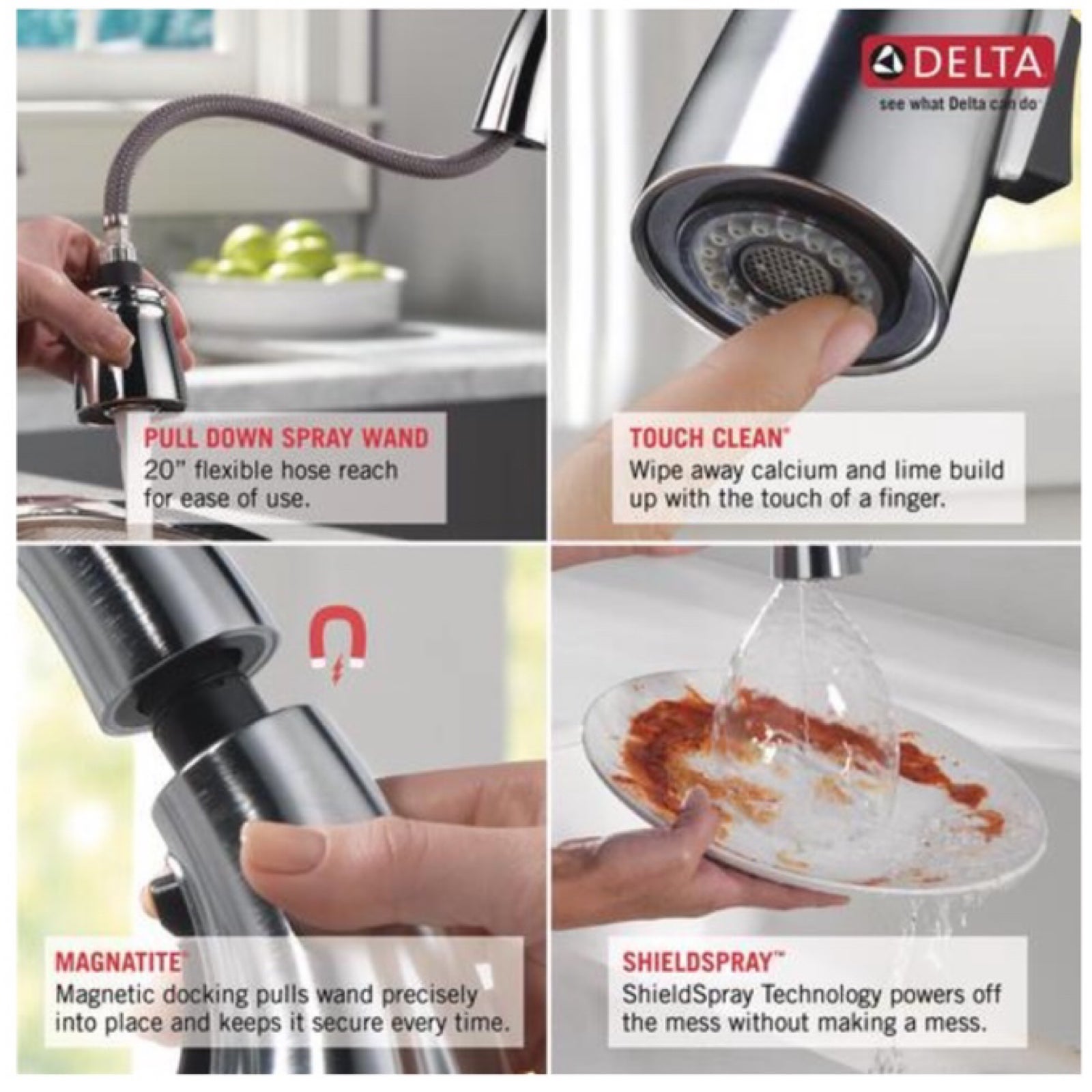 DELTA
see what Delta can do

PULL DOWN SPRAY WAND
20" flexible hose reach for ease of use.

TOUCH CLEAN®
Wipe away calcium and lime build up with the touch of a finger.

MAGNATITE®
Magnetic docking pulls wand precisely into place and keeps it secure every time.

SHIELDSPRAY™
ShieldSpray Technology powers off the mess without making a mess.