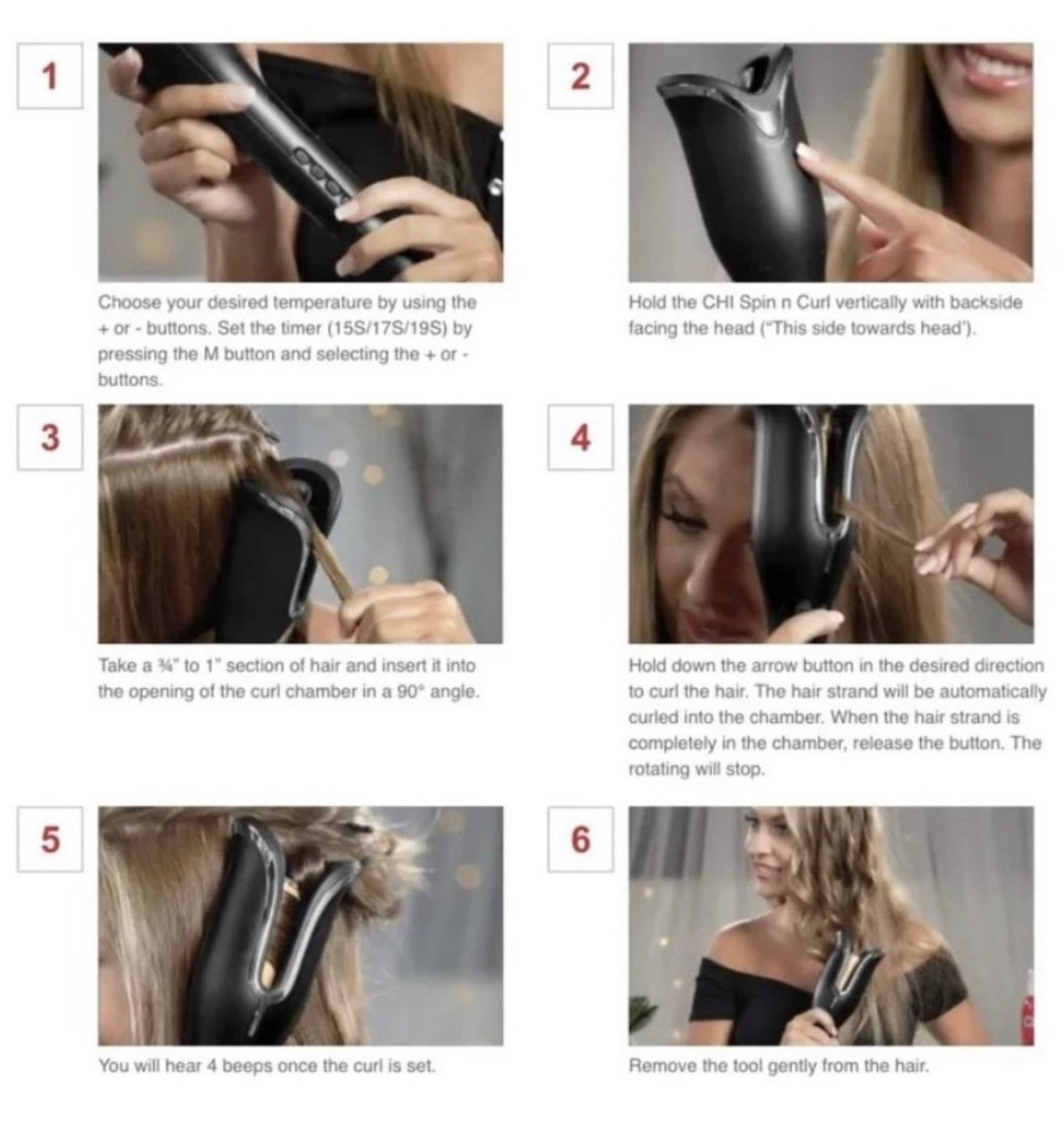 1

Choose your desired temperature by using the + or - buttons. Set the timer (15S/17S/19S) by pressing the M button and selecting the + or - buttons.

2

Hold the CHI Spin n Curl vertically with backside facing the head ("This side towards head').

3

Take a ¾" to 1" section of hair and insert it into the opening of the curl chamber in a 90° angle.

4

Hold down the arrow button in the desired direction to curl the hair. The hair strand will be automatically curled into the chamber. When the hair strand is completely in the chamber, release the button. The rotating will stop.

5

You will hear 4 beeps once the curl is set.

6

Remove the tool gently from the hair.