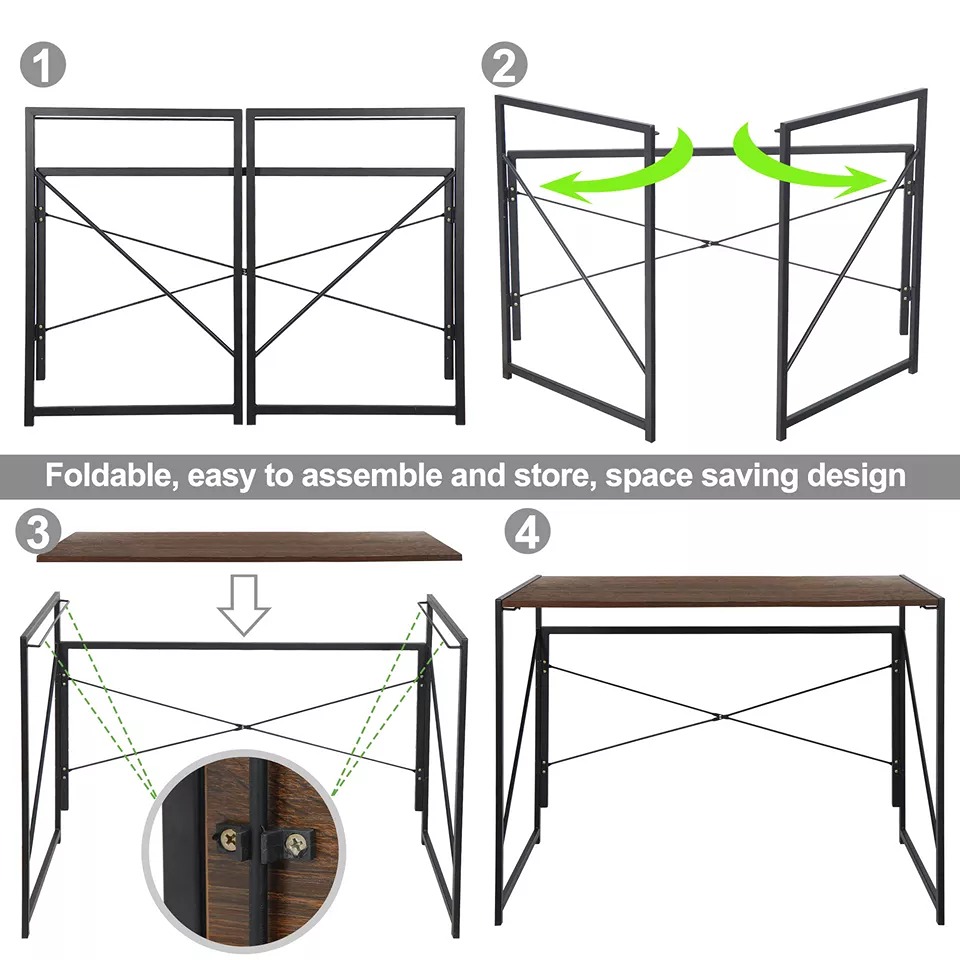 1

2

Foldable, easy to assemble and store, space saving design

3

4