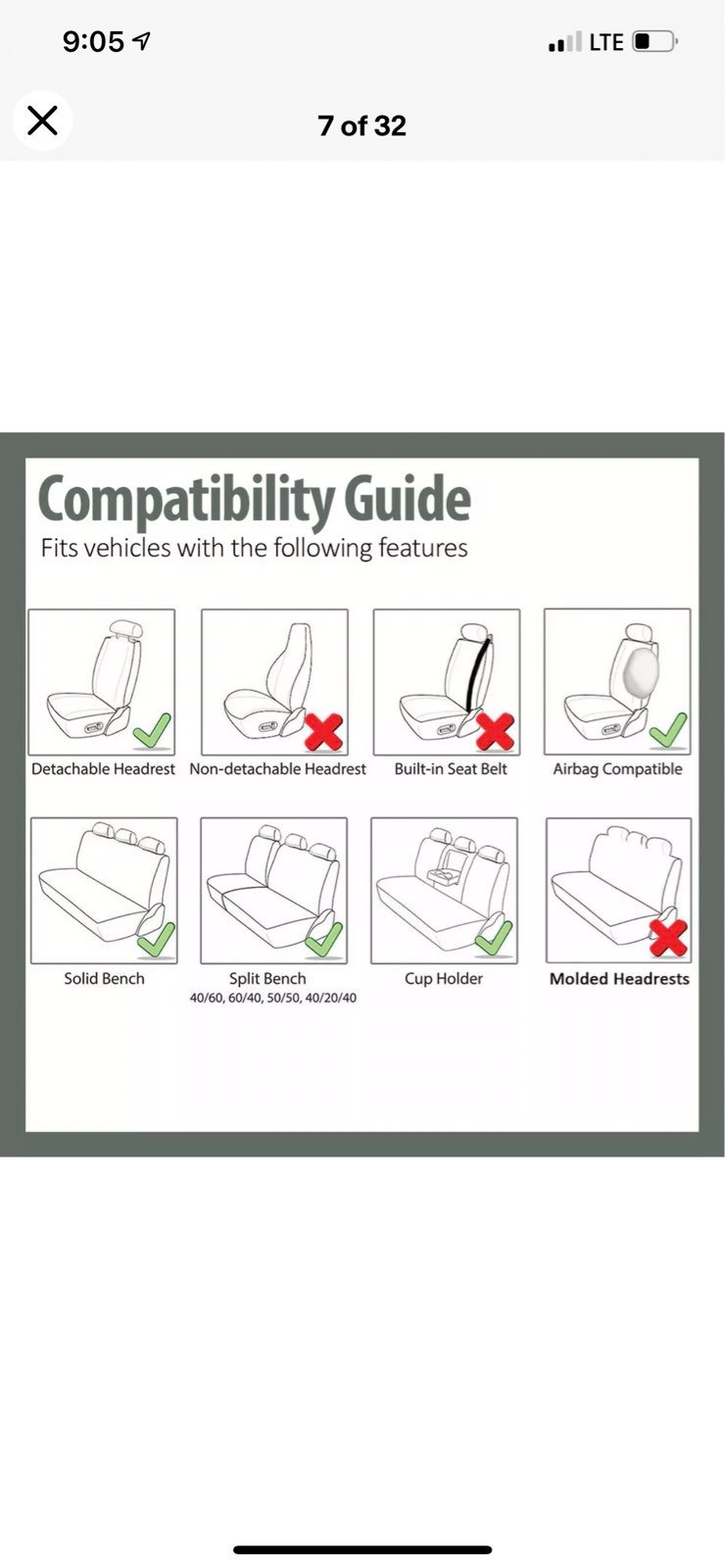 9:05
LTE

7 of 32

Compatibility Guide
Fits vehicles with the following features

Detachable Headrest
Non-detachable Headrest
Built-in Seat Belt
Airbag Compatible

Solid Bench
Split Bench
40/60, 60/40, 50/50, 40/20/40
Cup Holder
Molded Headrests