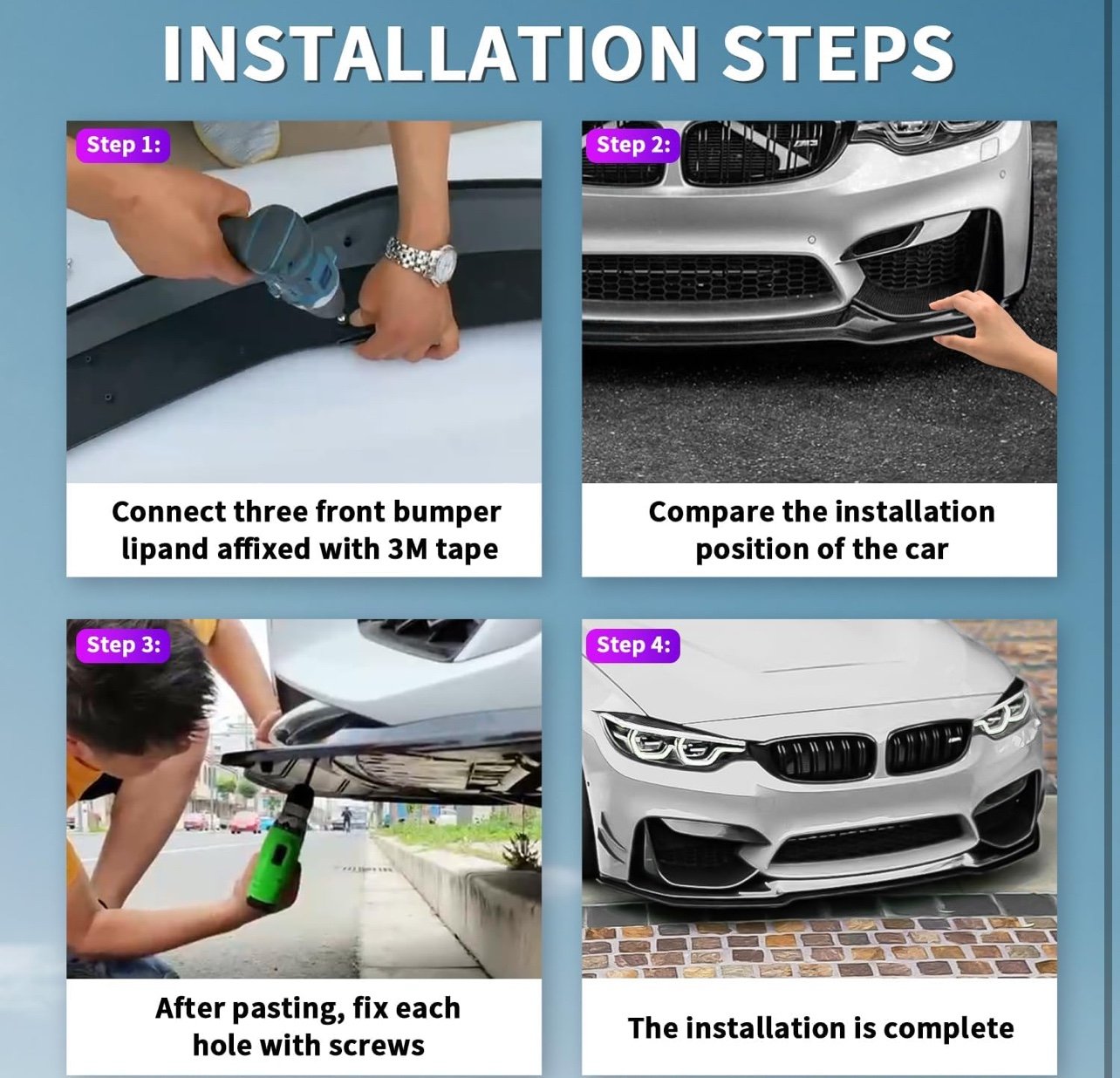 INSTALLATION STEPS

Step 1:

Connect three front bumper lipand affixed with 3M tape

Step 2:

Compare the installation position of the car

Step 3:

After pasting, fix each hole with screws

Step 4:

The installation is complete