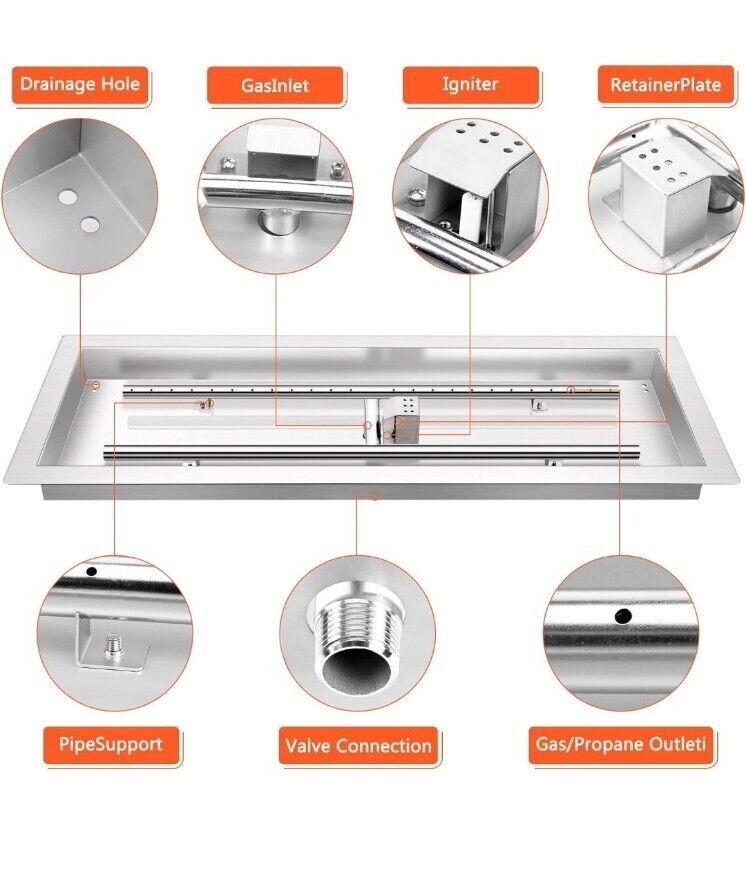 Drainage Hole

GasInlet

Igniter

RetainerPlate

PipeSupport

Valve Connection

Gas/Propane Outleti