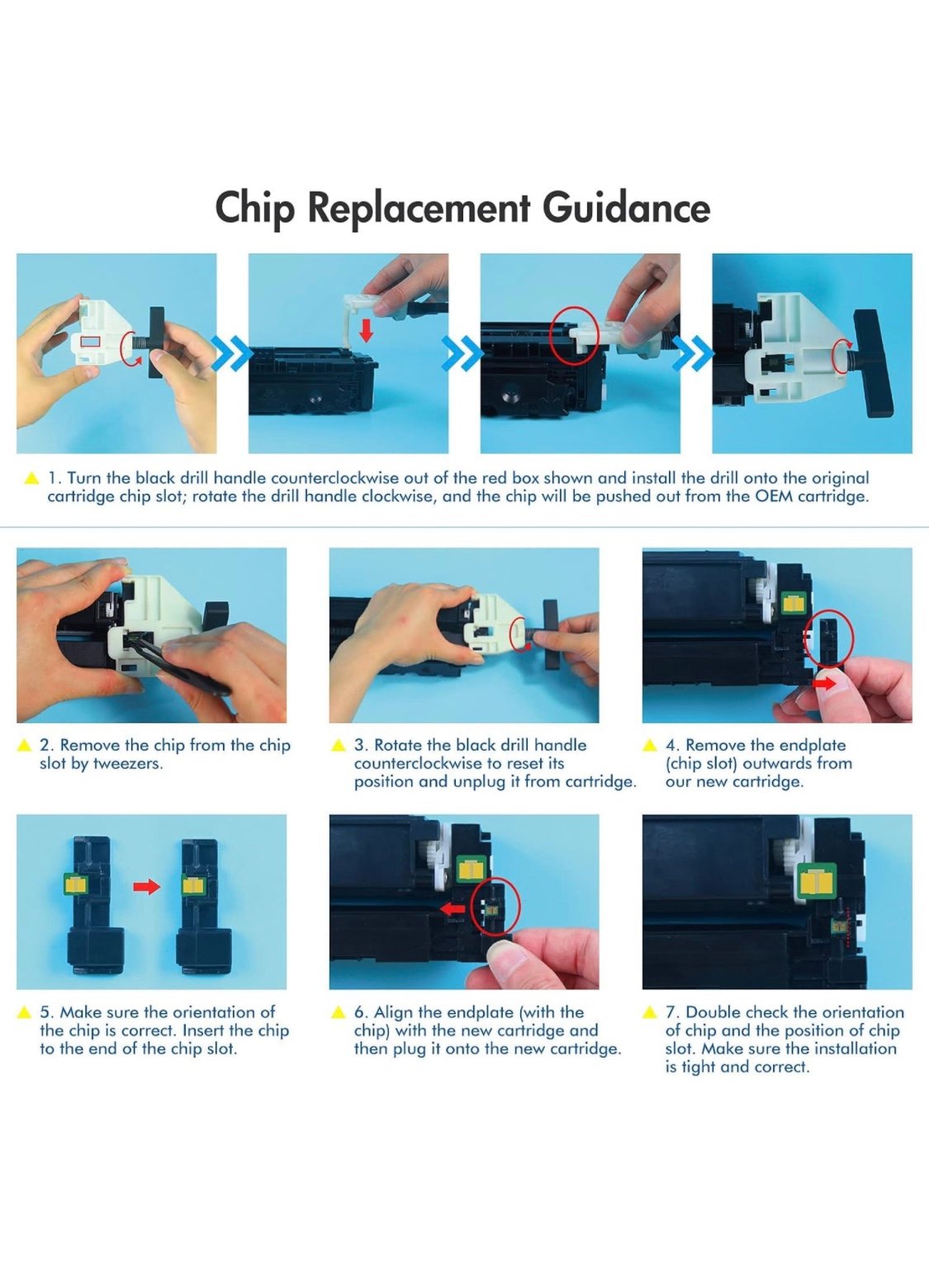 Chip Replacement Guidance

1. Turn the black drill handle counterclockwise out of the red box shown and install the drill onto the original cartridge chip slot; rotate the drill handle clockwise, and the chip will be pushed out from the OEM cartridge.

2. Remove the chip from the chip slot by tweezers.

3. Rotate the black drill handle counterclockwise to reset its position and unplug it from cartridge.

4. Remove the endplate (chip slot) outwards from our new cartridge.

5. Make sure the orientation of the chip is correct. Insert the chip to the end of the chip slot.

6. Align the endplate (with the chip) with the new cartridge and then plug it onto the new cartridge.

7. Double check the orientation of chip and the position of chip slot. Make sure the installation is tight and correct.