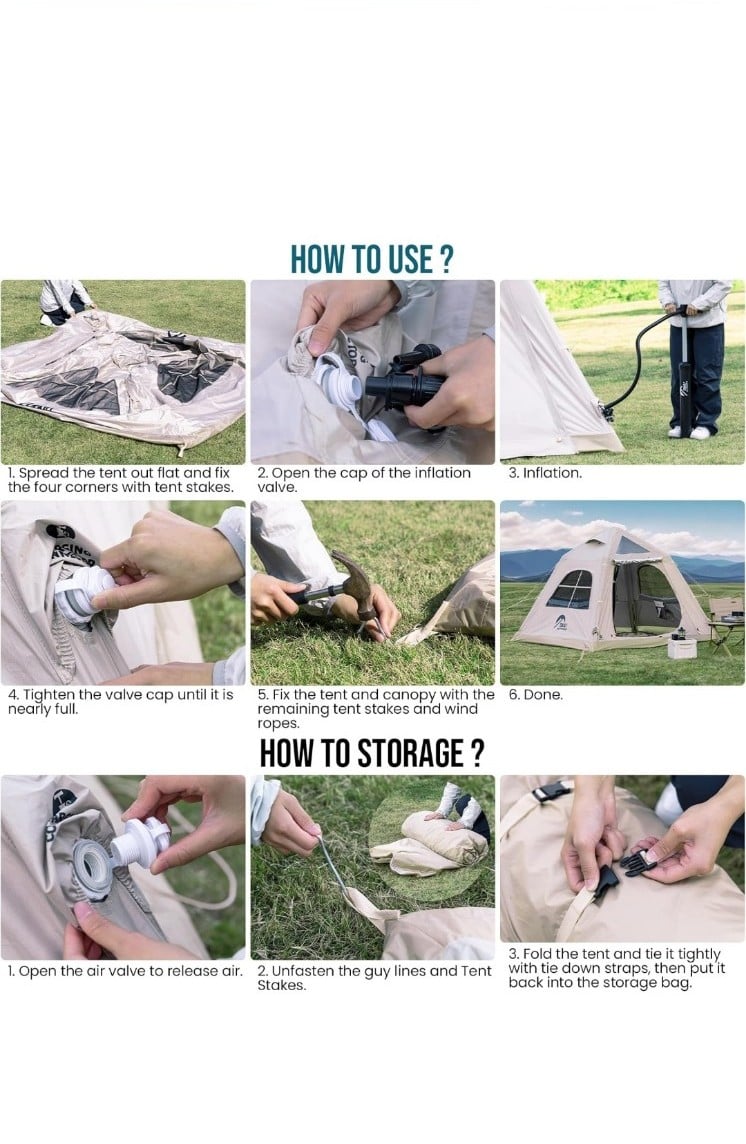 HOW TO USE ?

1. Spread the tent out flat and fix the four corners with tent stakes.

2. Open the cap of the inflation valve.

3. Inflation.

4. Tighten the valve cap until it is nearly full.

5. Fix the tent and canopy with the remaining tent stakes and wind ropes.

6. Done.

HOW TO STORAGE ?

1. Open the air valve to release air.

2. Unfasten the guy lines and Tent Stakes.

3. Fold the tent and tie it tightly with tie down straps, then put it back into the storage bag.