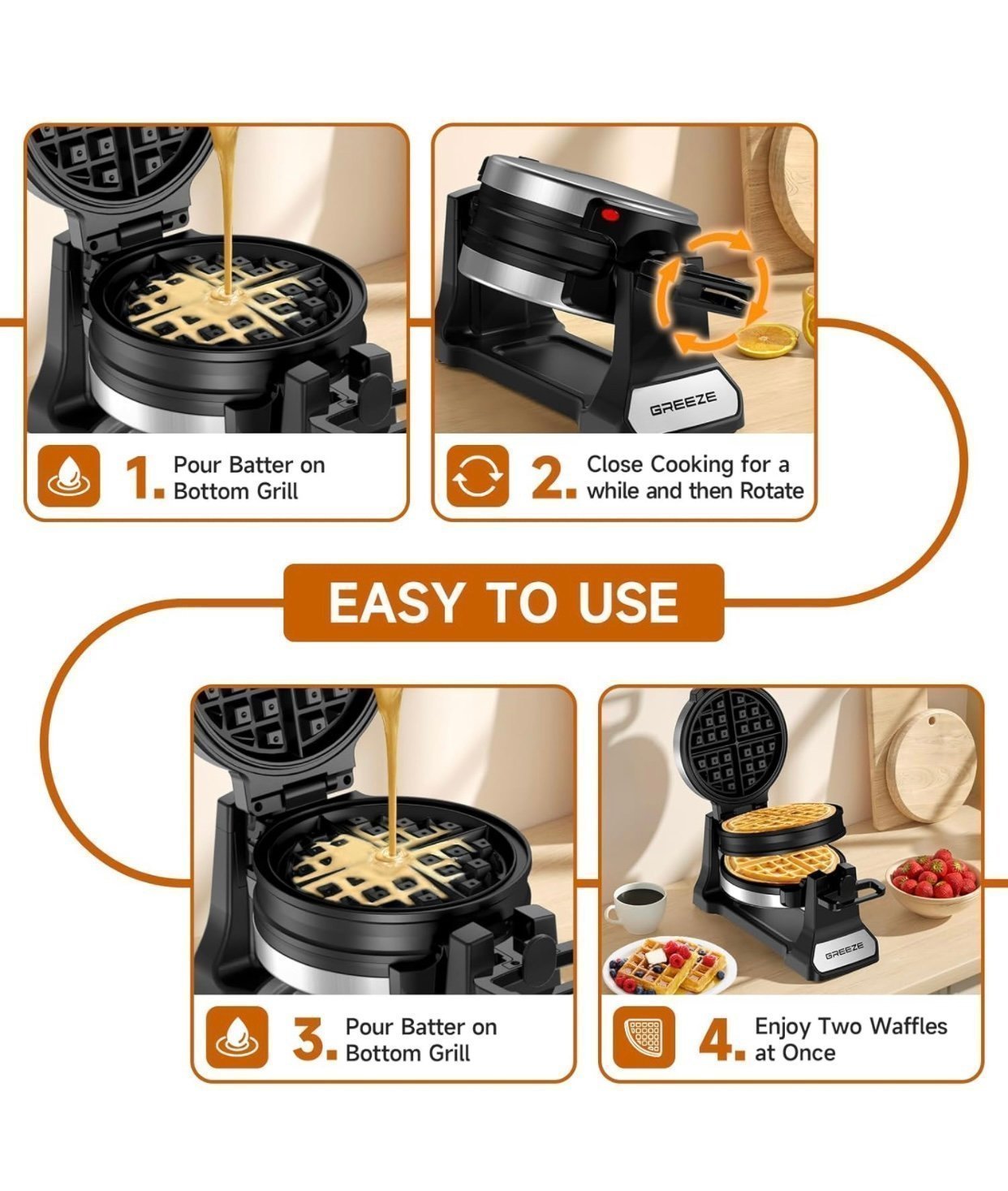 GREEZE

1. Pour Batter on Bottom Grill

2. Close Cooking for a while and then Rotate

EASY TO USE

GREEZE

3. Pour Batter on Bottom Grill

4. Enjoy Two Waffles at Once