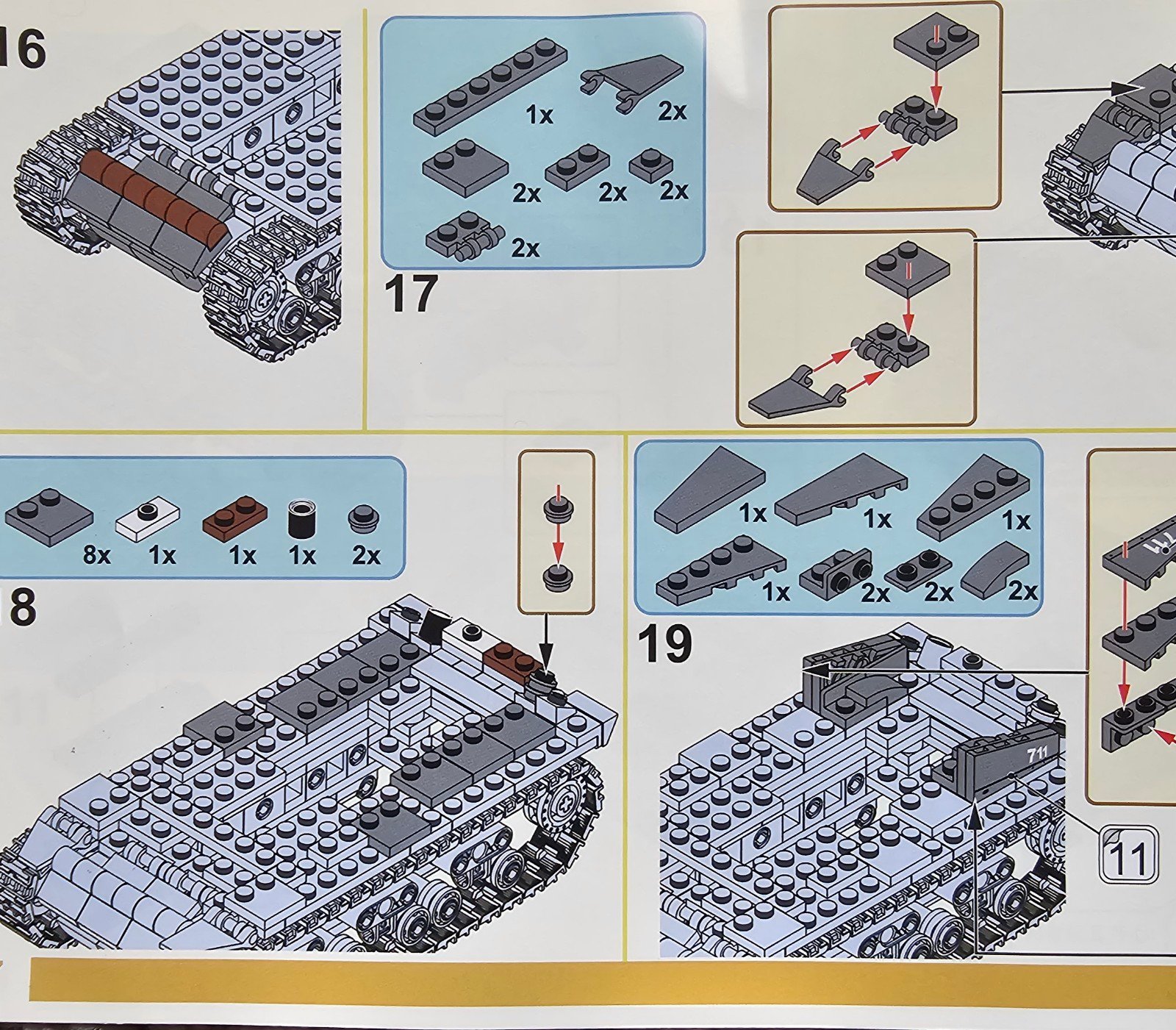 16

1x 2x
2x 2x 2x
2x
17

8x 1x 1x 1x 2x
18

1x 1x 1x
1x 2x 2x 2x
19

711
711
11