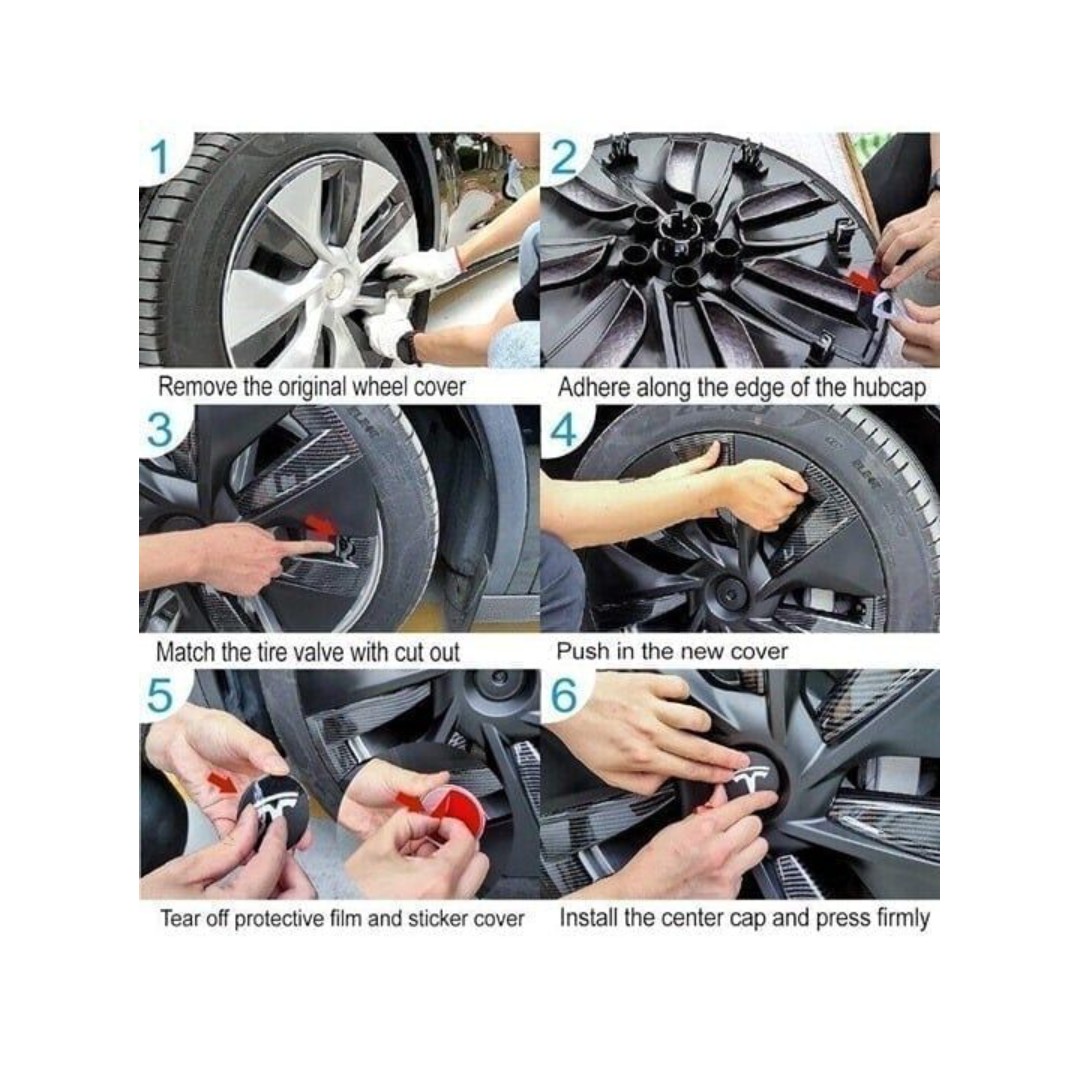 1
Remove the original wheel cover

2
Adhere along the edge of the hubcap

3
Match the tire valve with cut out

4
Push in the new cover

5
Tear off protective film and sticker cover

6
Install the center cap and press firmly