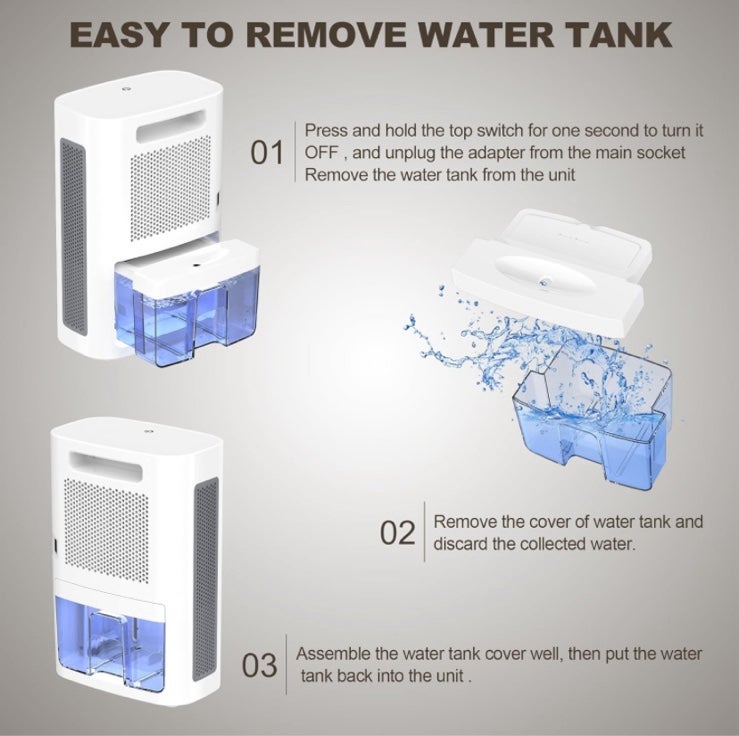 EASY TO REMOVE WATER TANK

01 Press and hold the top switch for one second to turn it OFF , and unplug the adapter from the main socket Remove the water tank from the unit

02 Remove the cover of water tank and discard the collected water.

03 Assemble the water tank cover well, then put the water tank back into the unit .