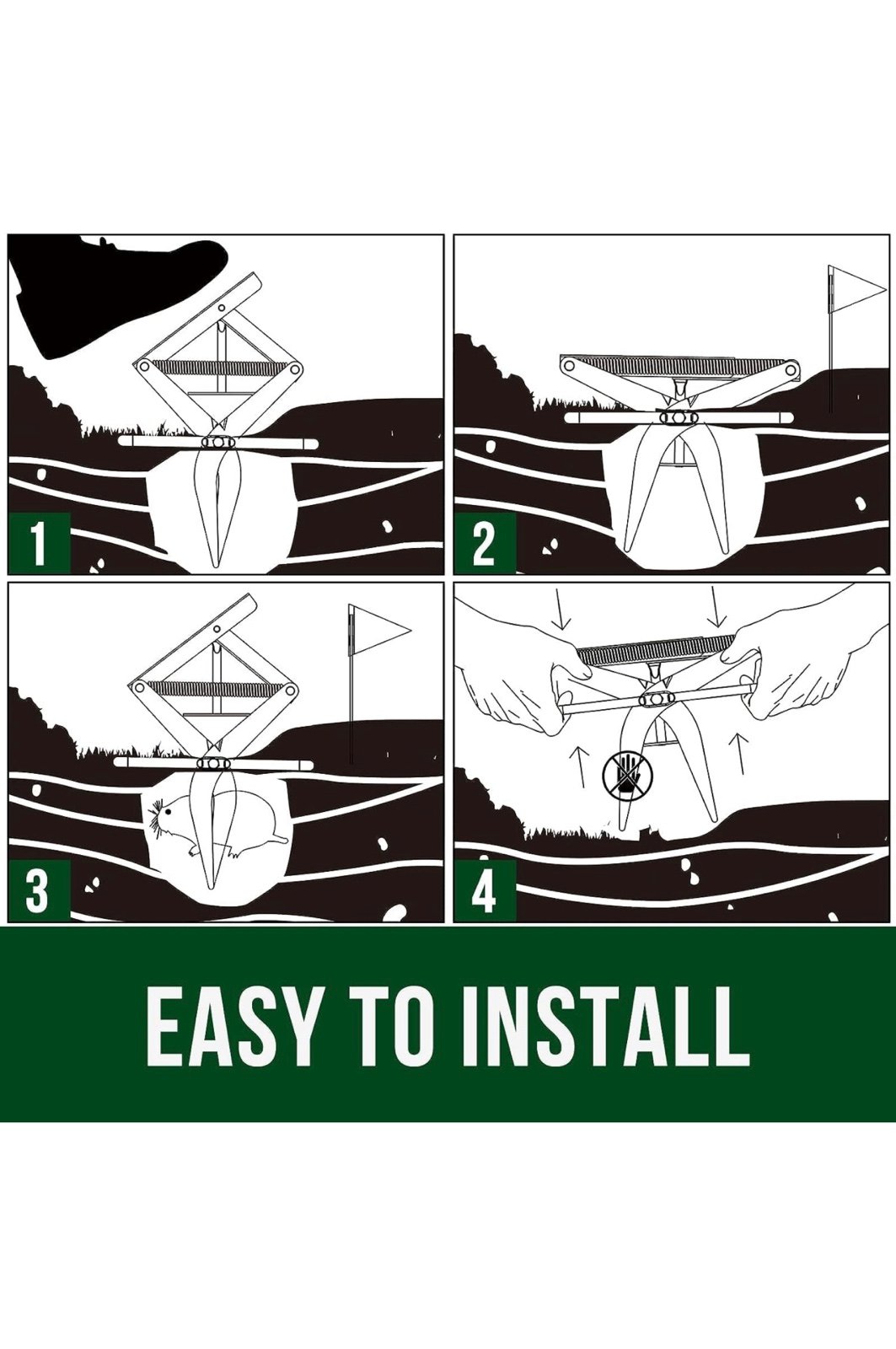 1

2

3

4

EASY TO INSTALL