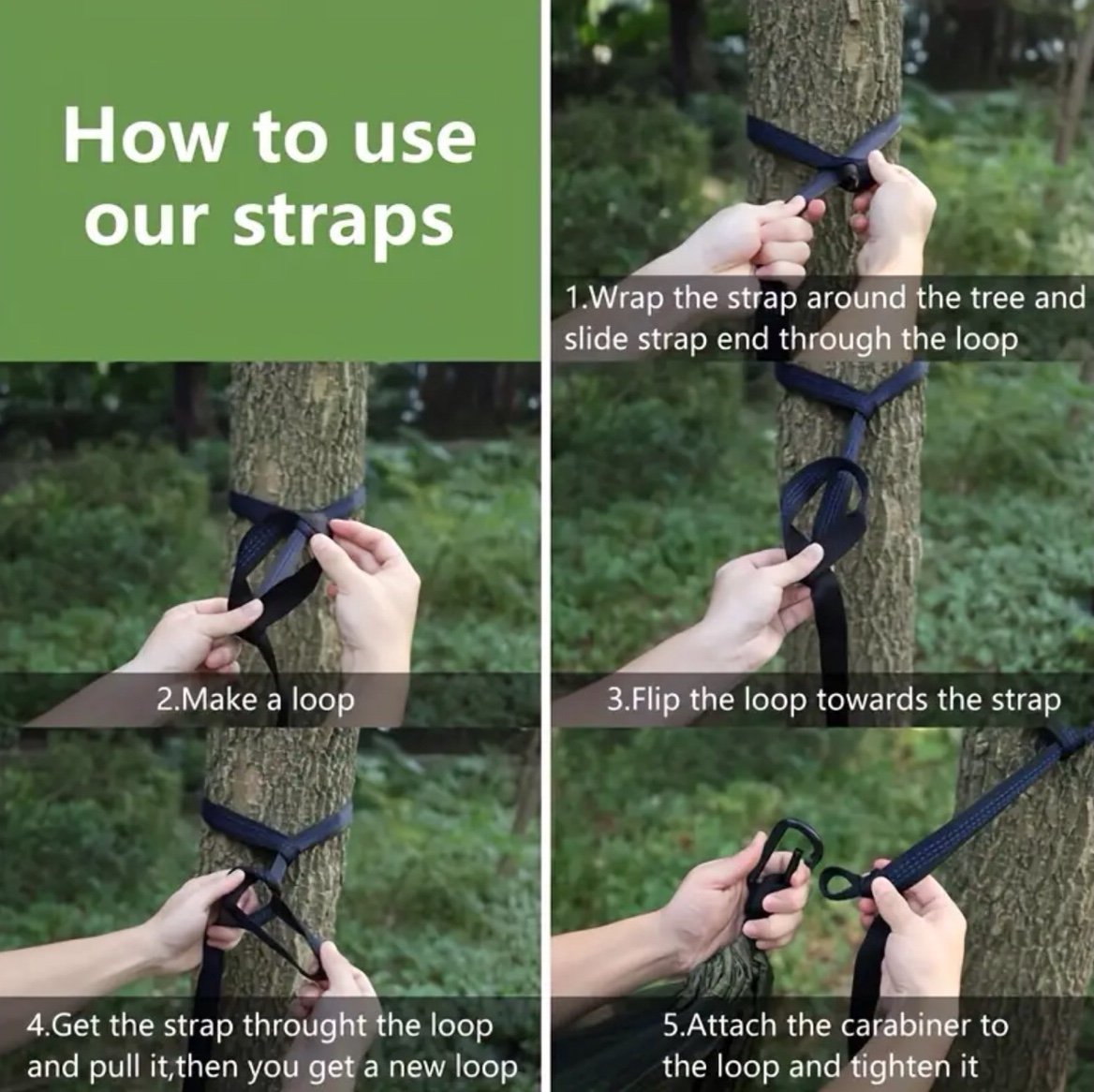 How to use our straps

1.Wrap the strap around the tree and slide strap end through the loop

2.Make a loop

3.Flip the loop towards the strap

4.Get the strap throught the loop and pull it,then you get a new loop

5.Attach the carabiner to the loop and tighten it