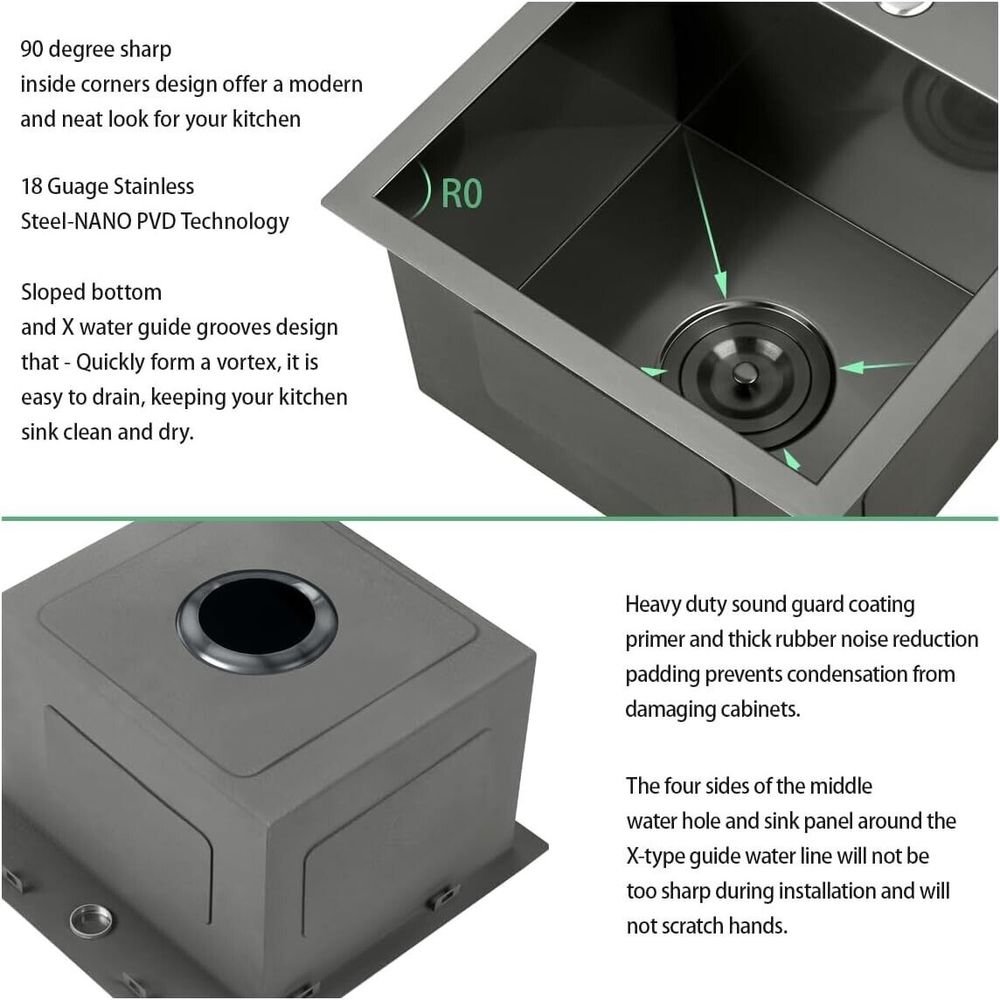 90 degree sharp inside corners design offer a modern and neat look for your kitchen

18 Guage Stainless Steel-NANO PVD Technology

Sloped bottom and X water guide grooves design that - Quickly form a vortex, it is easy to drain, keeping your kitchen sink clean and dry.

R0

Heavy duty sound guard coating primer and thick rubber noise reduction padding prevents condensation from damaging cabinets.

The four sides of the middle water hole and sink panel around the X-type guide water line will not be too sharp during installation and will not scratch hands.