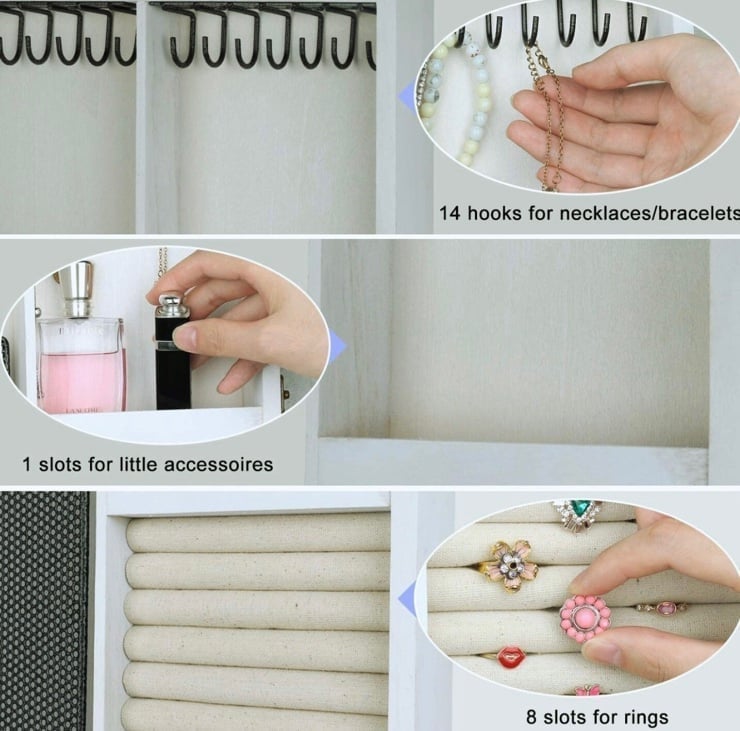 14 hooks for necklaces/bracelets

LANCOME

1 slots for little accessoires

8 slots for rings