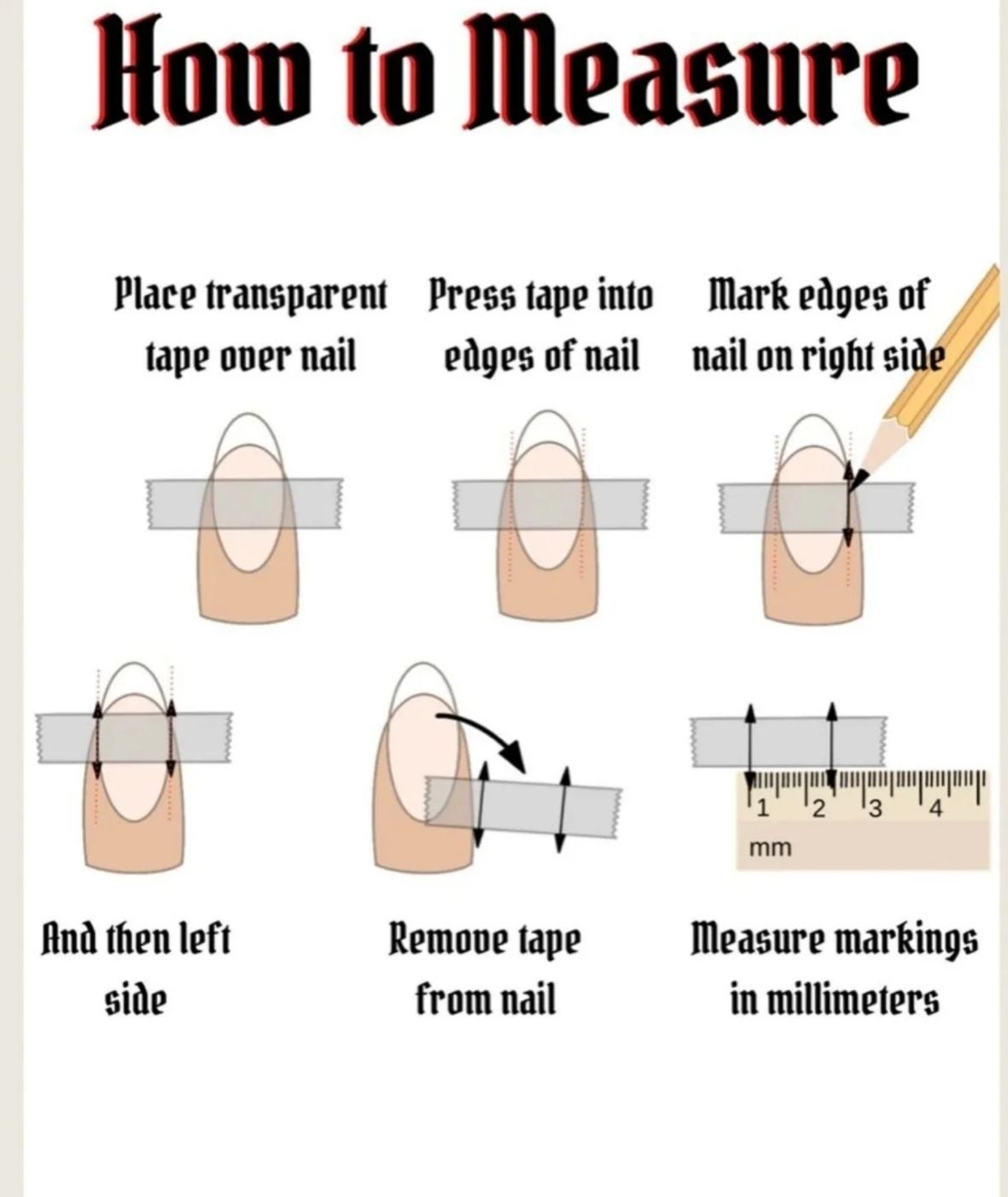 How to Measure

Place transparent tape over nail

Press tape into edges of nail

Mark edges of nail on right side

1 2 3 4
mm

And then left side

Remove tape from nail

Measure markings in millimeters