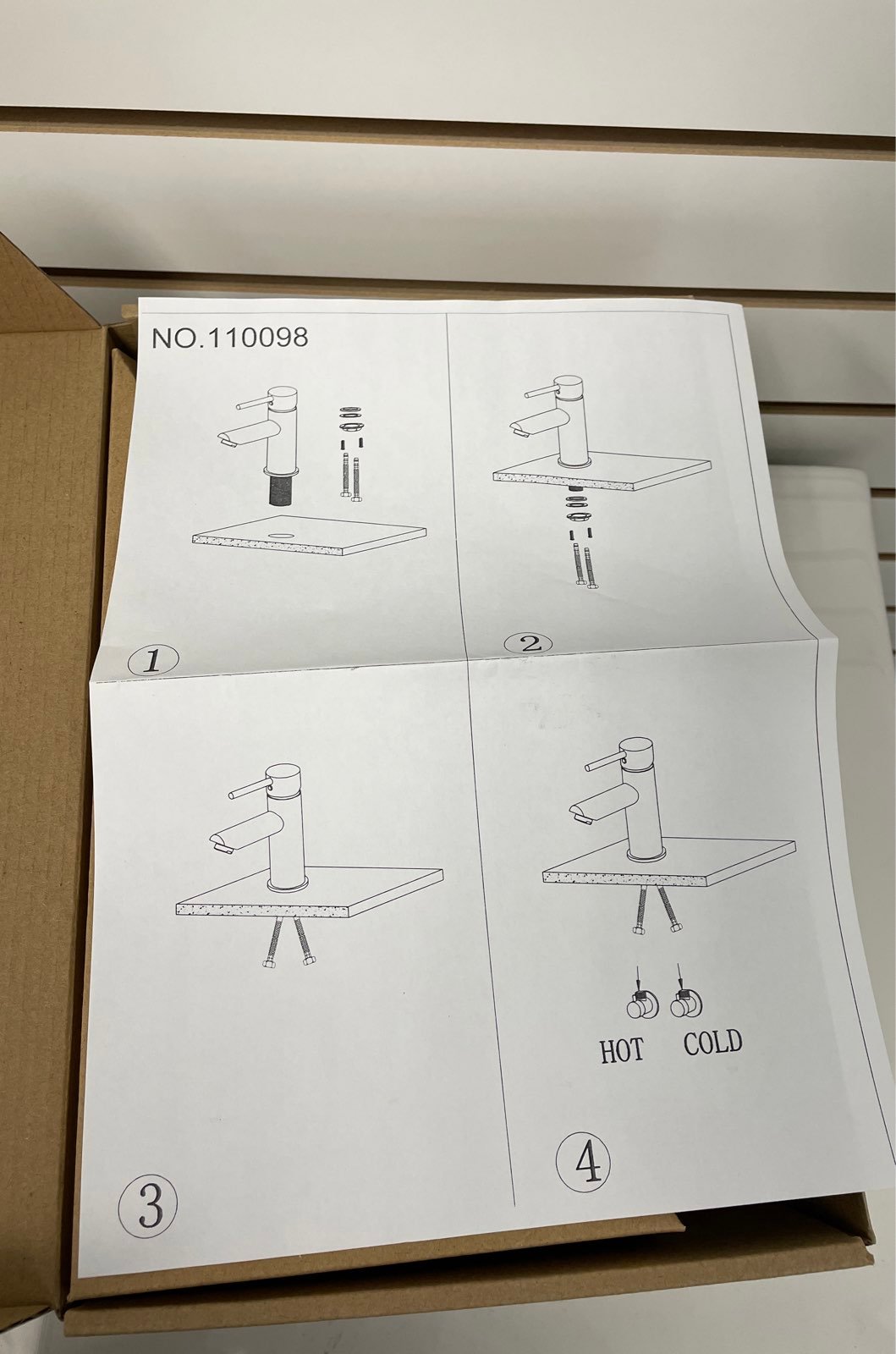 NO.110098

①

②

③

HOT COLD

④