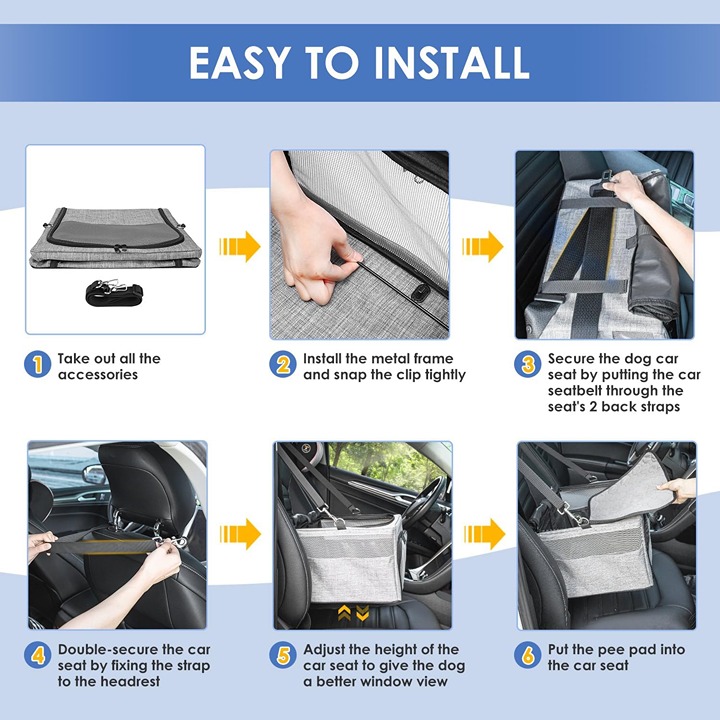 EASY TO INSTALL

1 Take out all the accessories

2 Install the metal frame and snap the clip tightly

3 Secure the dog car seat by putting the car seatbelt through the seat's 2 back straps

4 Double-secure the car seat by fixing the strap to the headrest

5 Adjust the height of the car seat to give the dog a better window view

6 Put the pee pad into the car seat