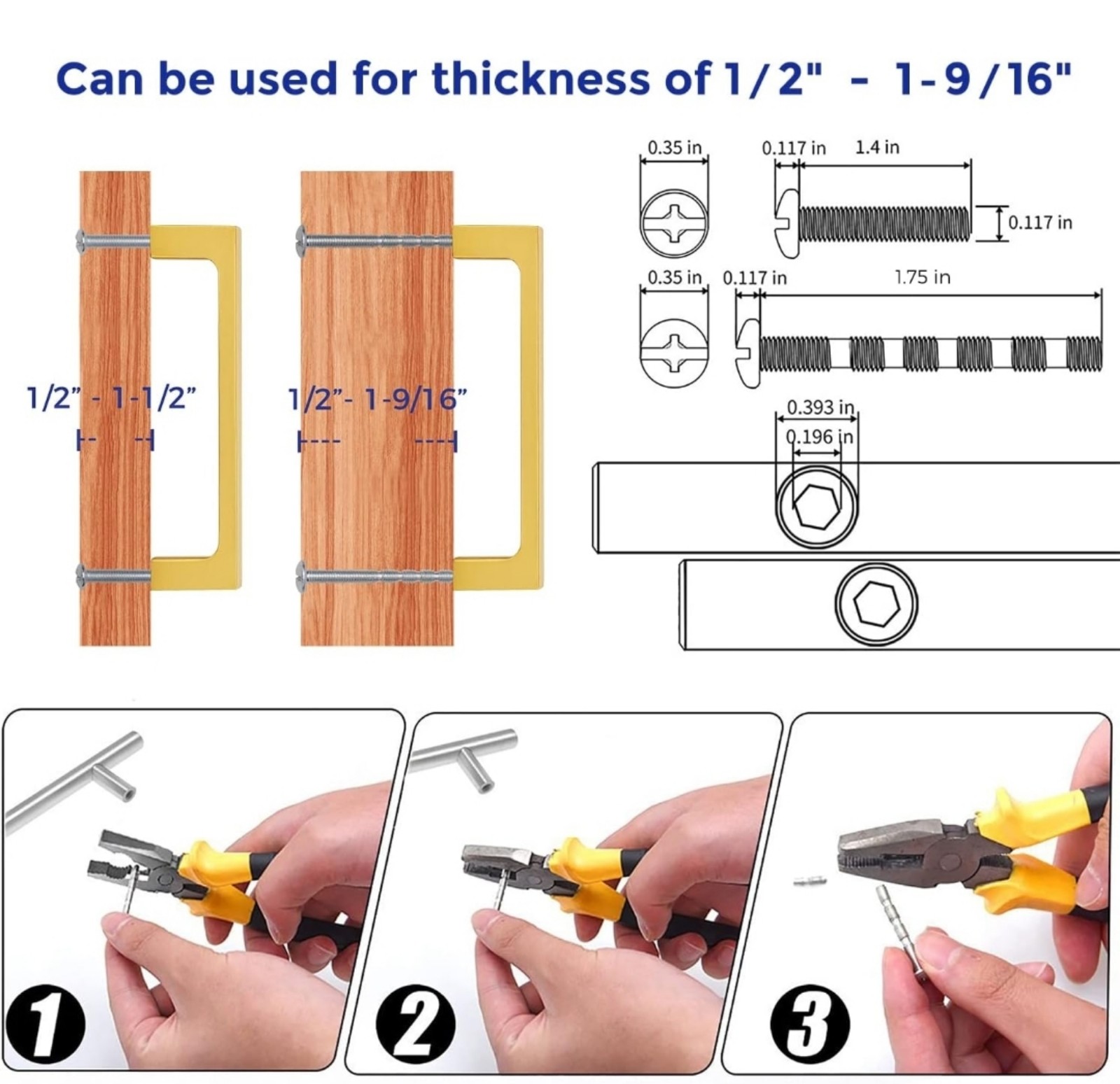 Can be used for thickness of 1/2" - 1-9/16"

1/2" - 1-1/2"

1/2"- 1-9/16"

0.35 in

0.117 in

1.4 in

0.117 in

0.35 in

0.117 in

1.75 in

0.393 in

0.196 in

1

2

3