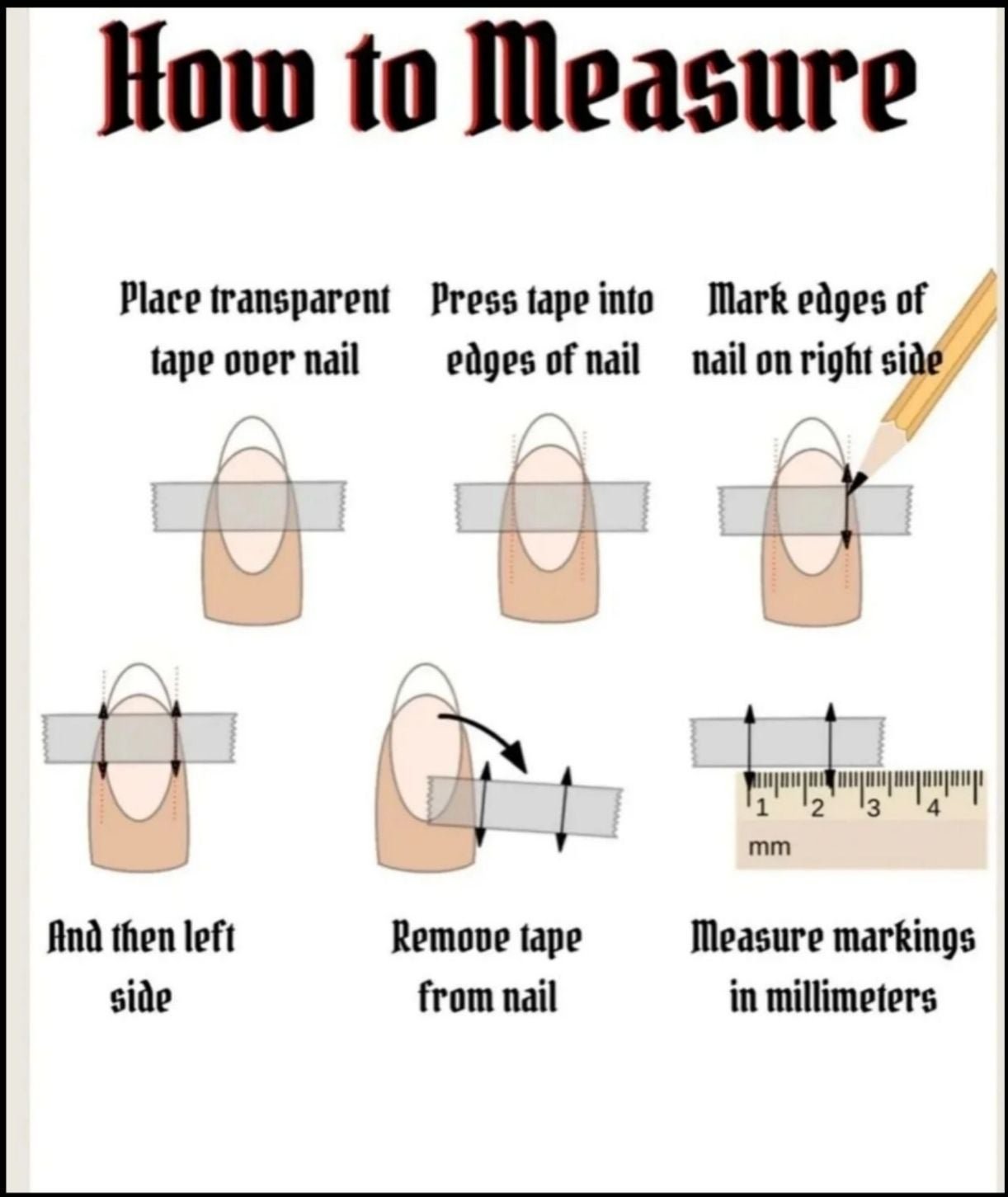 How to Measure

Place transparent tape over nail

Press tape into edges of nail

Mark edges of nail on right side

1 2 3 4
mm

And then left side

Remove tape from nail

Measure markings in millimeters