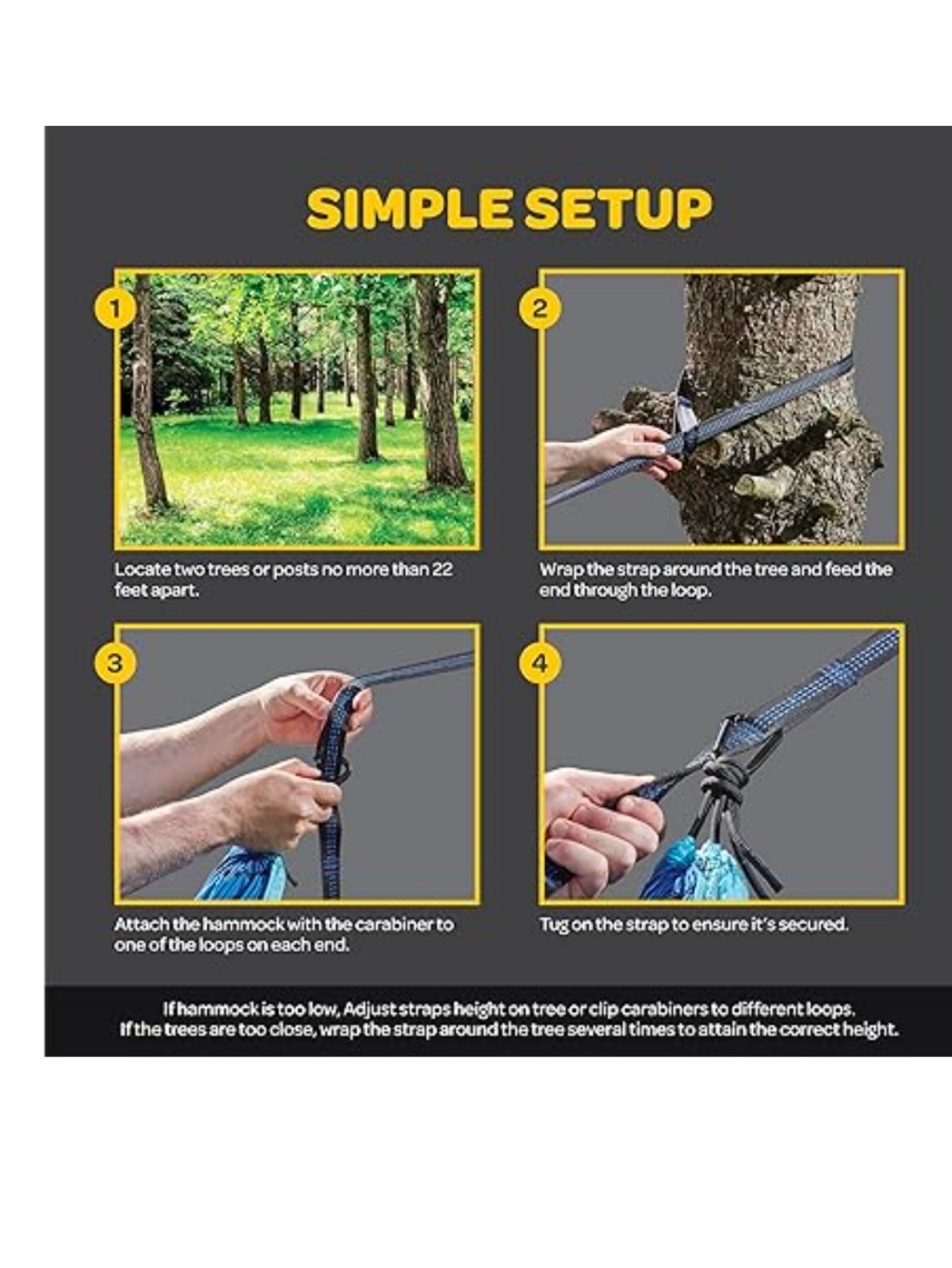 SIMPLE SETUP

1

Locate two trees or posts no more than 22 feet apart.

2

Wrap the strap around the tree and feed the end through the loop.

3

Attach the hammock with the carabiner to one of the loops on each end.

4

Tug on the strap to ensure it's secured.

If hammock is too low, Adjust straps height on tree or clip carabiners to different loops.
If the trees are too close, wrap the strap around the tree several times to attain the correct height.