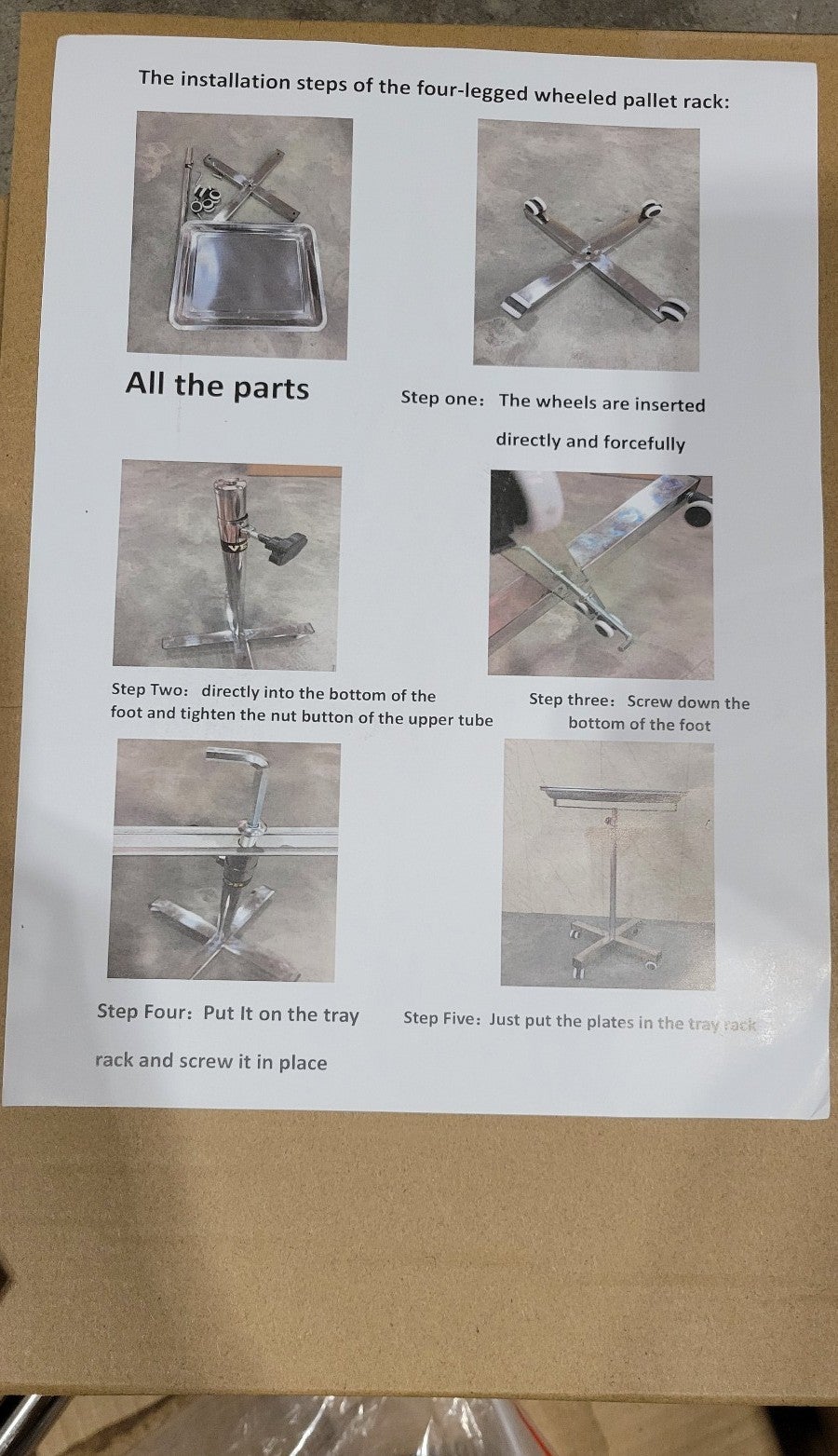 The installation steps of the four-legged wheeled pallet rack:

All the parts

Step one: The wheels are inserted directly and forcefully

Step Two: directly into the bottom of the foot and tighten the nut button of the upper tube

Step three: Screw down the bottom of the foot

Step Four: Put It on the tray rack and screw it in place

Step Five: Just put the plates in the tray rack