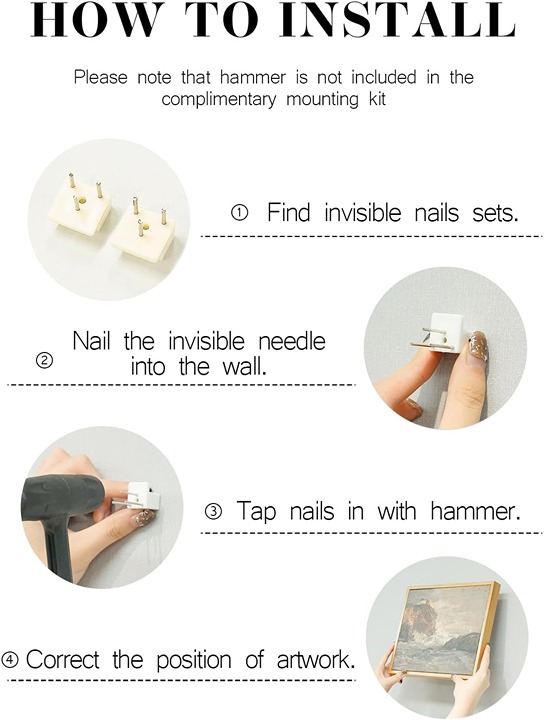 HOW TO INSTALL

Please note that hammer is not included in the complimentary mounting kit

① Find invisible nails sets.

② Nail the invisible needle into the wall.

③ Tap nails in with hammer.

④ Correct the position of artwork.