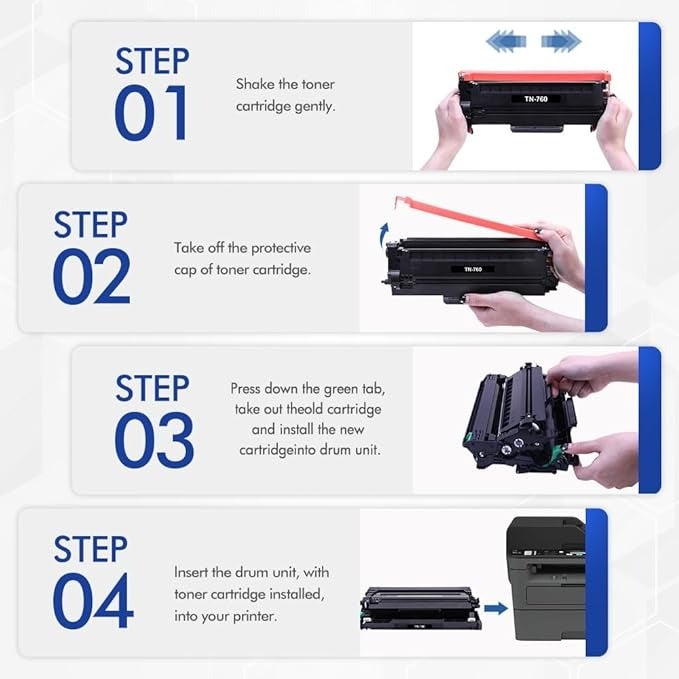 STEP 01

Shake the toner cartridge gently.

TN-760

STEP 02

Take off the protective cap of toner cartridge.

TN-760

STEP 03

Press down the green tab, take out theold cartridge and install the new cartridgeinto drum unit.

STEP 04

Insert the drum unit, with toner cartridge installed, into your printer.