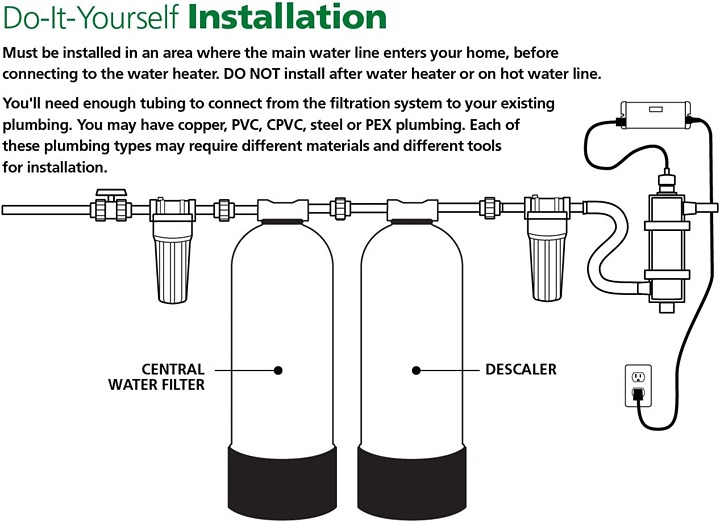 Do-It-Yourself Installation

Must be installed in an area where the main water line enters your home, before connecting to the water heater. DO NOT install after water heater or on hot water line.

You'll need enough tubing to connect from the filtration system to your existing plumbing. You may have copper, PVC, CPVC, steel or PEX plumbing. Each of these plumbing types may require different materials and different tools for installation.

CENTRAL WATER FILTER

DESCALER