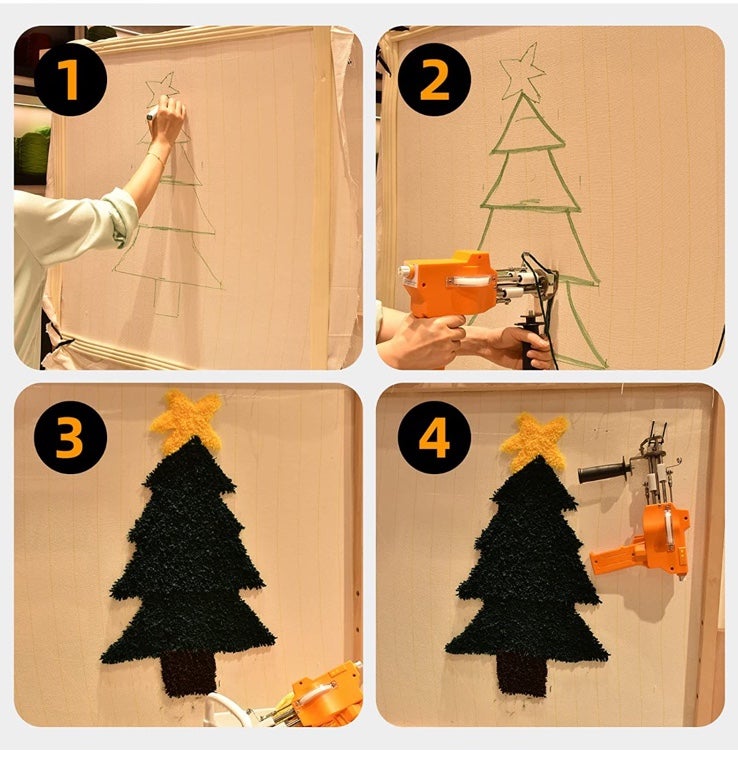 1

2

3

4