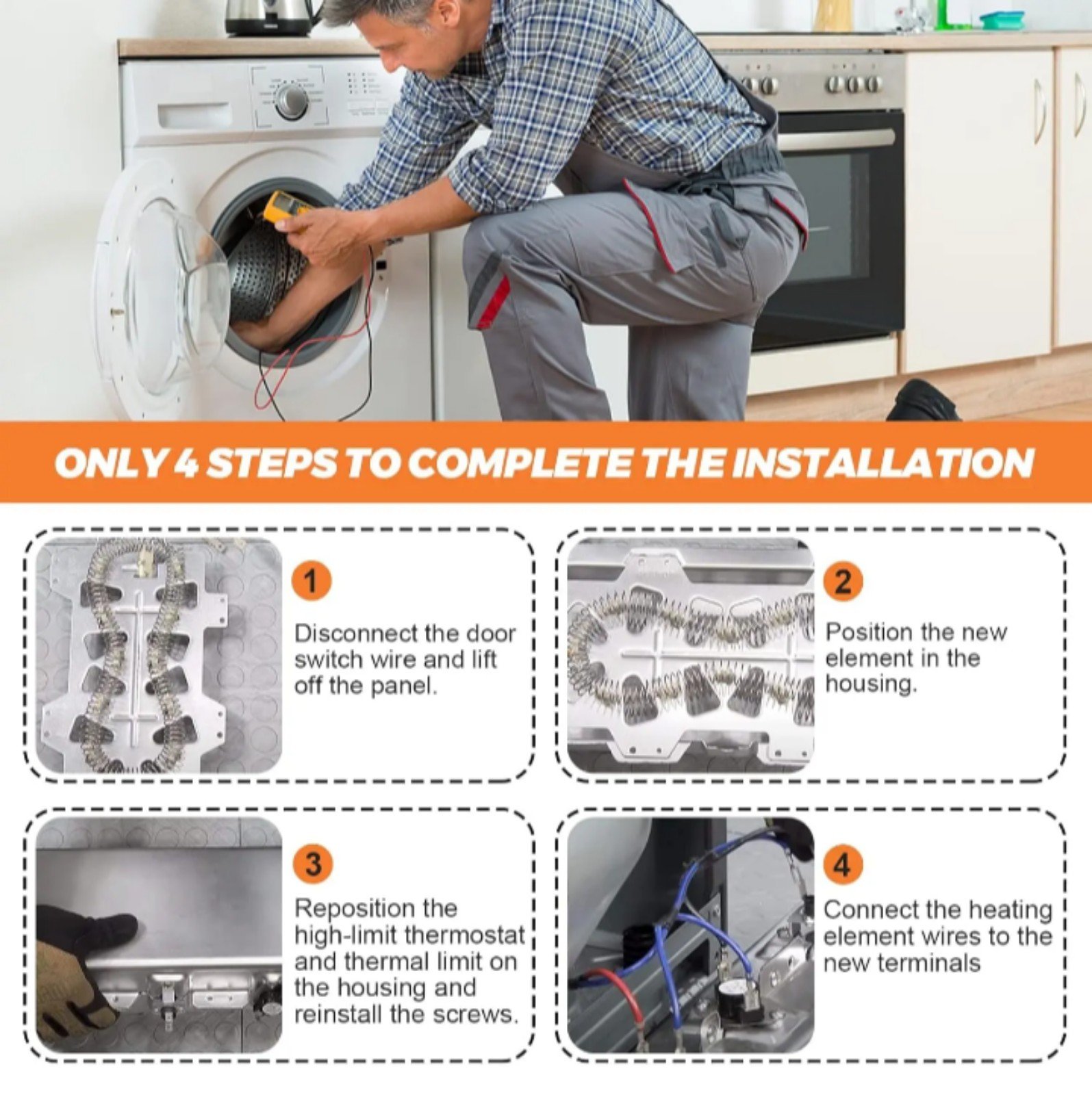 ONLY 4 STEPS TO COMPLETE THE INSTALLATION

1

Disconnect the door switch wire and lift off the panel.

2

Position the new element in the housing.

3

Reposition the high-limit thermostat and thermal limit on the housing and reinstall the screws.

4

Connect the heating element wires to the new terminals