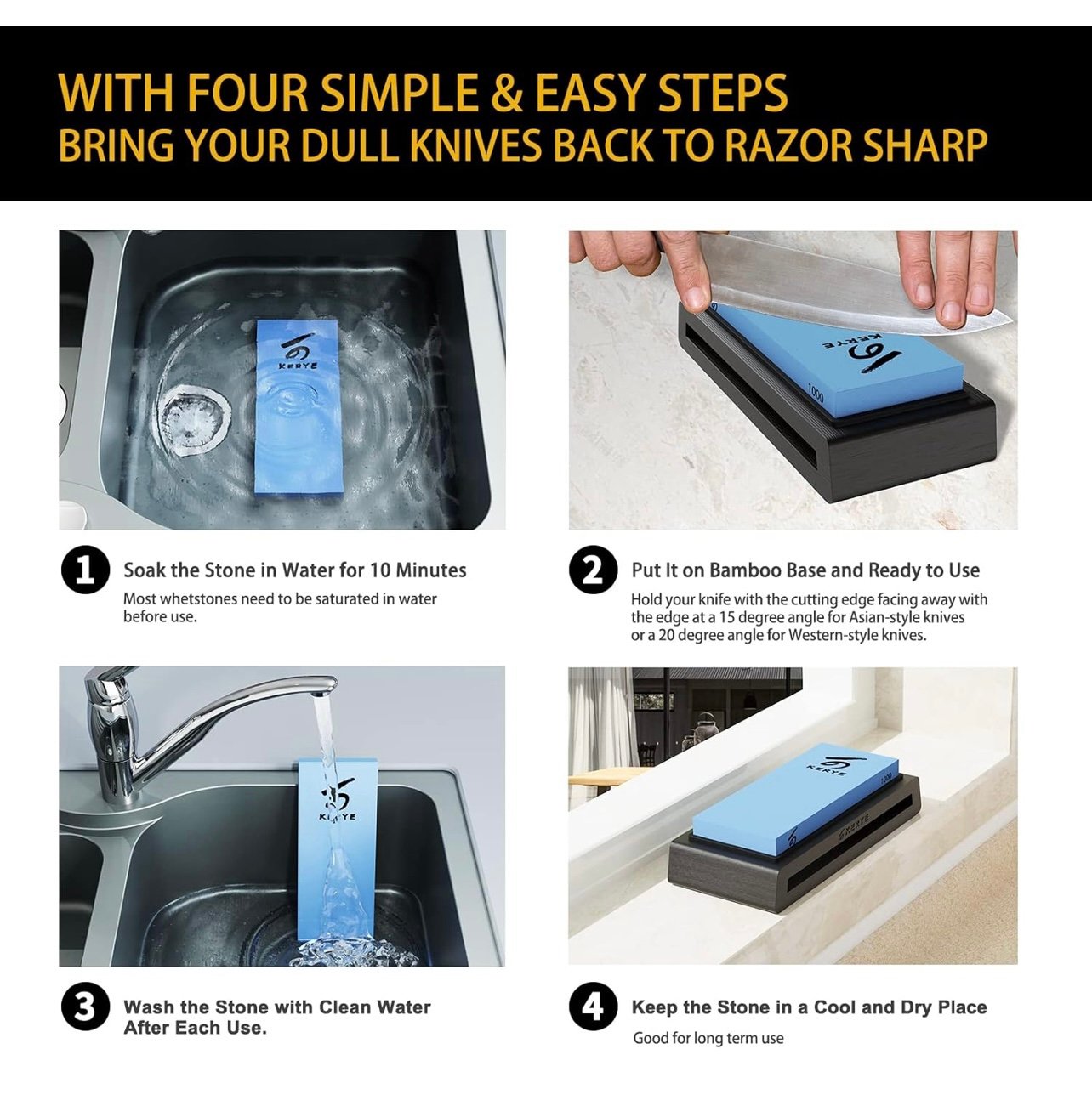 WITH FOUR SIMPLE & EASY STEPS
BRING YOUR DULL KNIVES BACK TO RAZOR SHARP

KERYE

KERYE
1000

1 Soak the Stone in Water for 10 Minutes
Most whetstones need to be saturated in water before use.

2 Put It on Bamboo Base and Ready to Use
Hold your knife with the cutting edge facing away with the edge at a 15 degree angle for Asian-style knives or a 20 degree angle for Western-style knives.

KERYE

KERYE
1000
KERYE

3 Wash the Stone with Clean Water After Each Use.

4 Keep the Stone in a Cool and Dry Place
Good for long term use