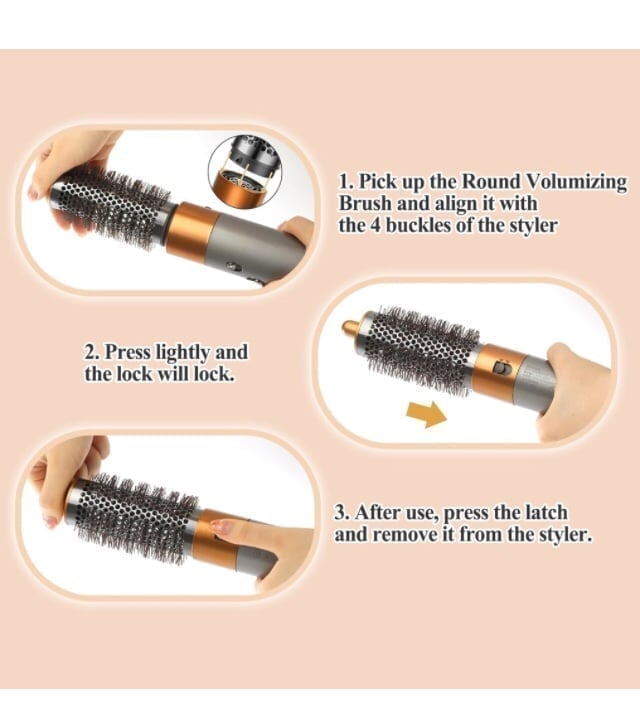 1. Pick up the Round Volumizing Brush and align it with the 4 buckles of the styler

2. Press lightly and the lock will lock.

3. After use, press the latch and remove it from the styler.