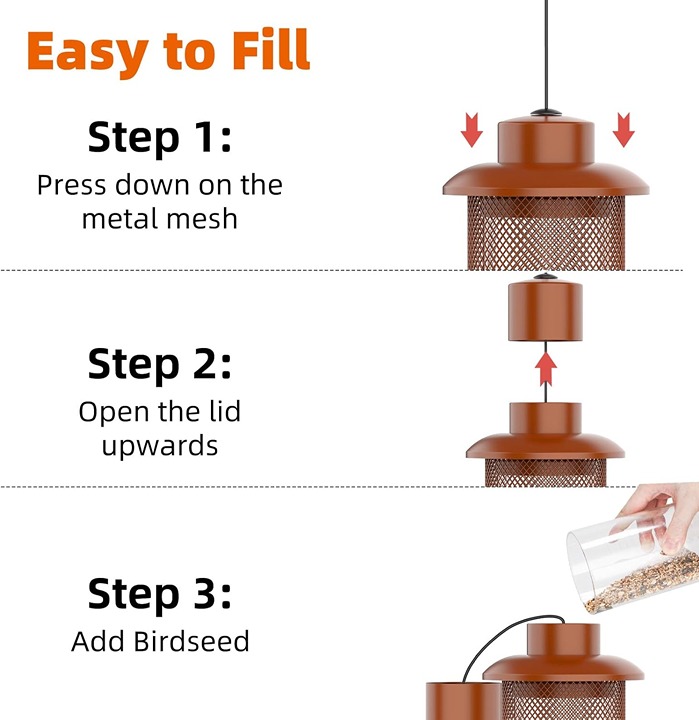 Easy to Fill

Step 1:
Press down on the metal mesh

Step 2:
Open the lid upwards

Step 3:
Add Birdseed