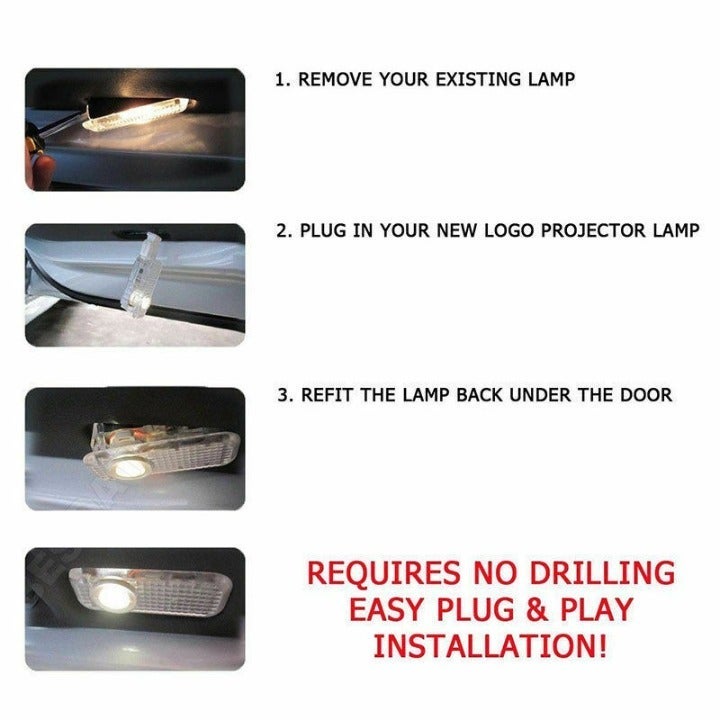 1. REMOVE YOUR EXISTING LAMP

2. PLUG IN YOUR NEW LOGO PROJECTOR LAMP

3. REFIT THE LAMP BACK UNDER THE DOOR

REQUIRES NO DRILLING
EASY PLUG & PLAY
INSTALLATION!