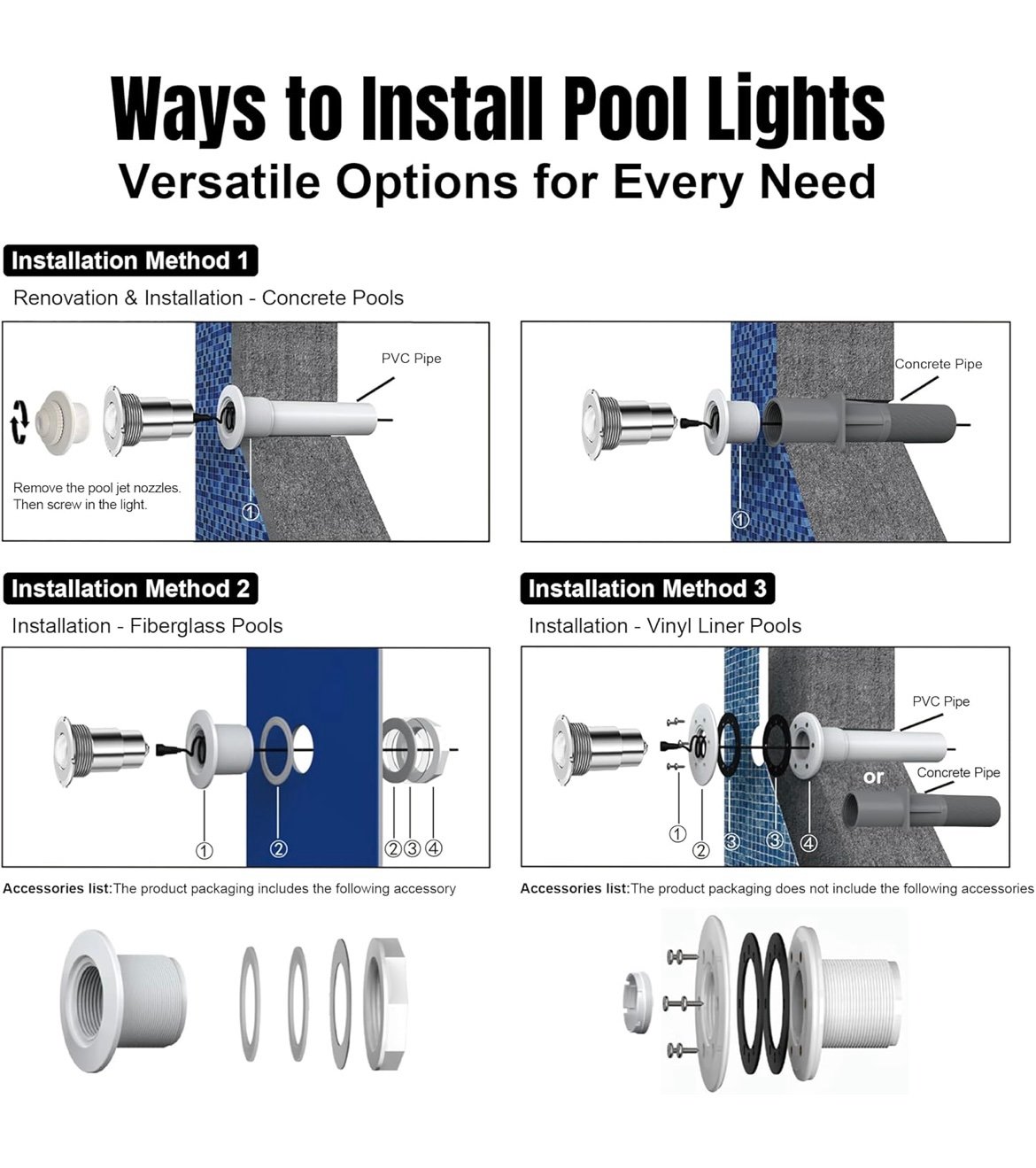 Ways to Install Pool Lights
Versatile Options for Every Need

Installation Method 1
Renovation & Installation - Concrete Pools

PVC Pipe

Remove the pool jet nozzles. Then screw in the light.

①

Concrete Pipe

①

Installation Method 2
Installation - Fiberglass Pools

① ② ②③④

Accessories list:The product packaging includes the following accessory

Installation Method 3
Installation - Vinyl Liner Pools

PVC Pipe

or

Concrete Pipe

① ② ③ ③ ④

Accessories list:The product packaging does not include the following accessories