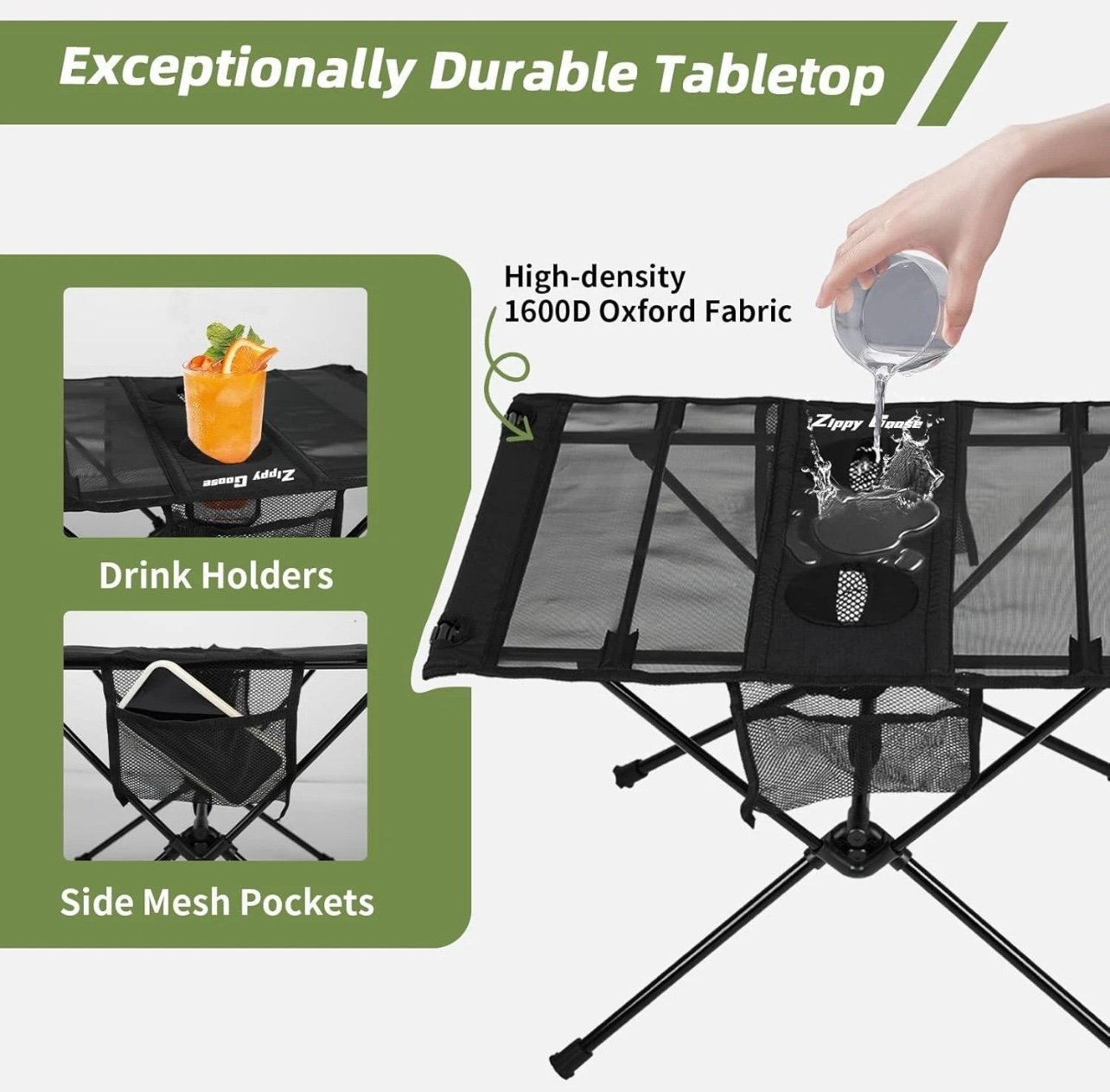 Exceptionally Durable Tabletop

High-density
1600D Oxford Fabric

Zippy Goose

Zippy Goose

Drink Holders

Side Mesh Pockets