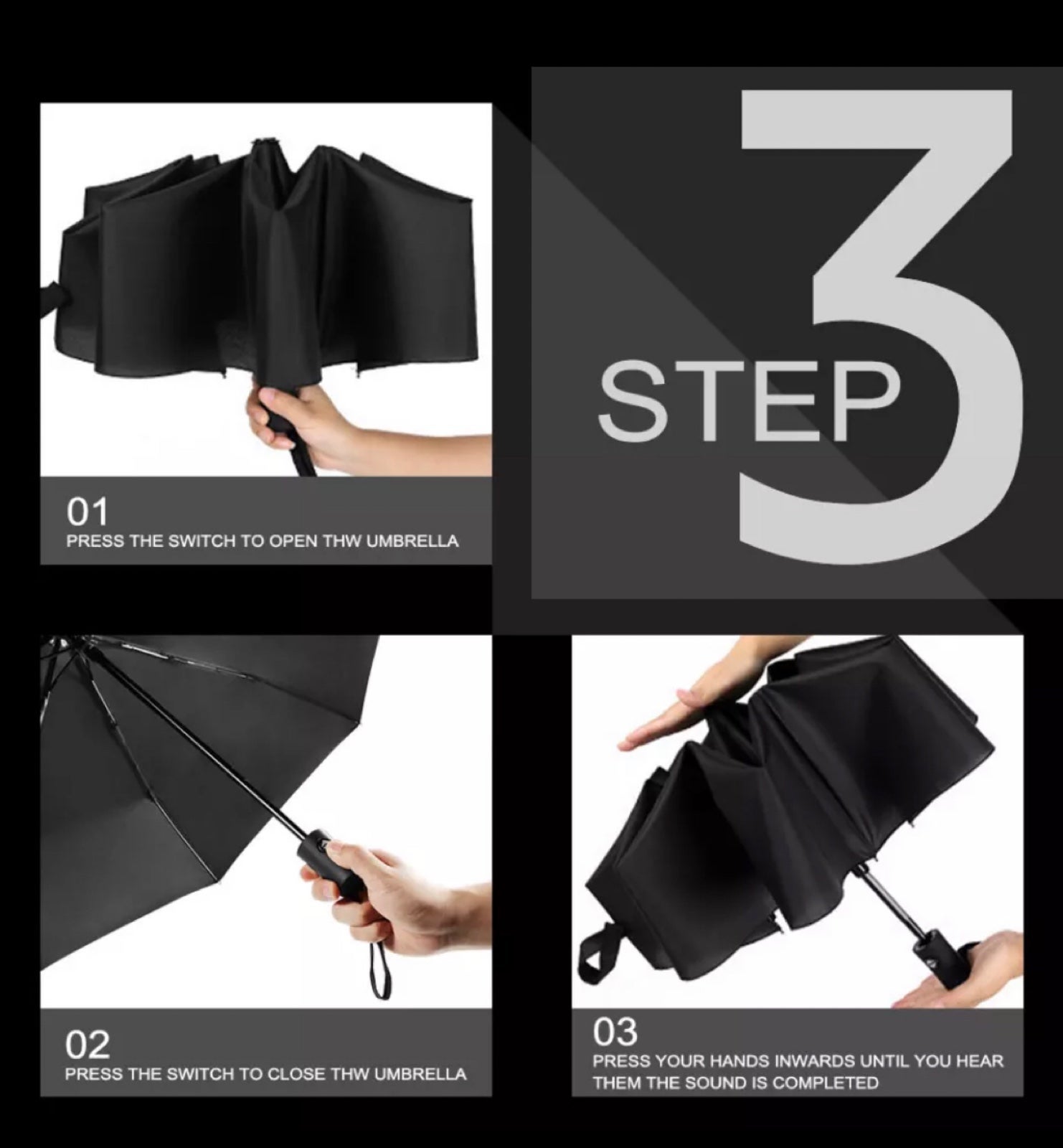 01
PRESS THE SWITCH TO OPEN THW UMBRELLA

STEP 3

02
PRESS THE SWITCH TO CLOSE THW UMBRELLA

03
PRESS YOUR HANDS INWARDS UNTIL YOU HEAR THEM THE SOUND IS COMPLETED