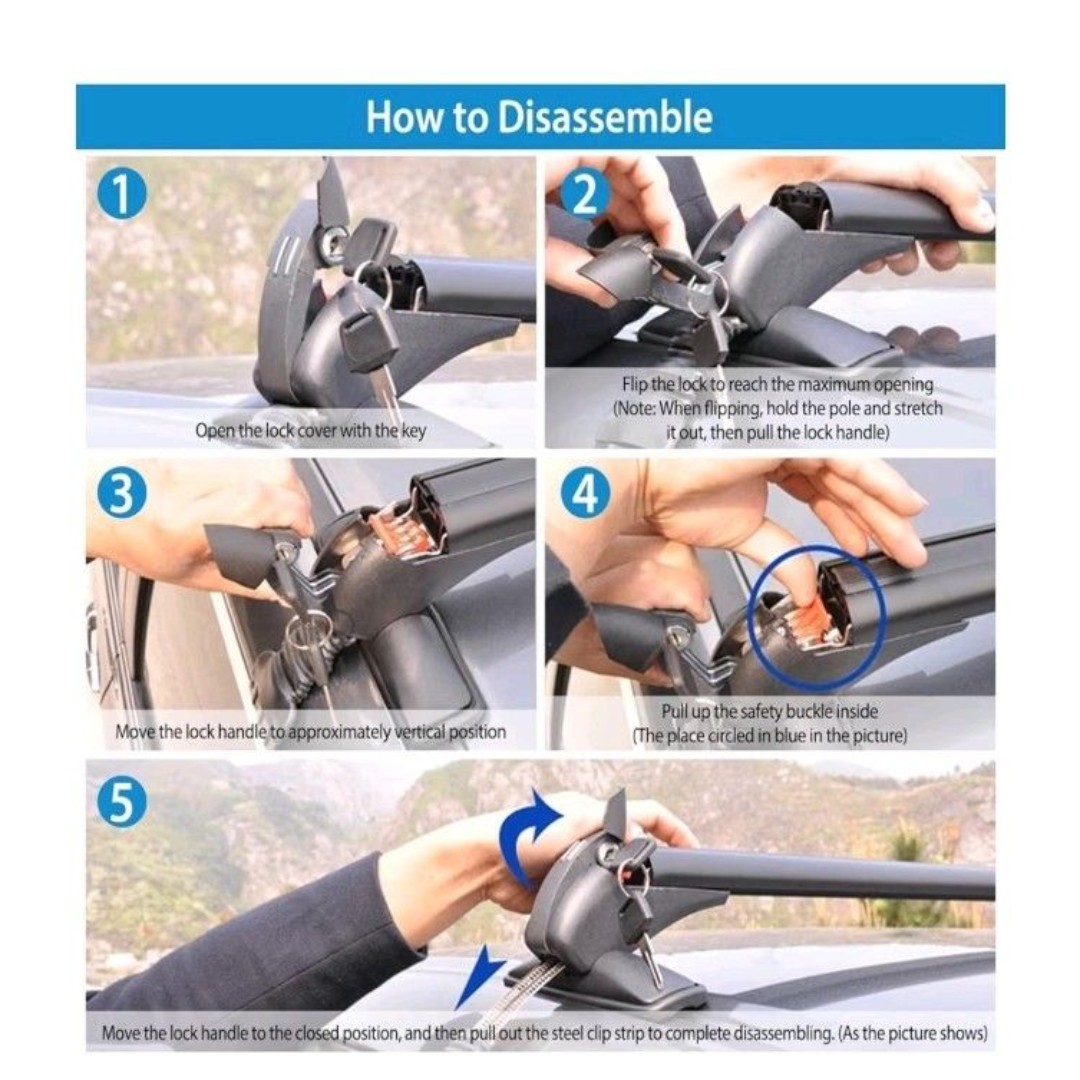 How to Disassemble

1

Open the lock cover with the key

2

Flip the lock to reach the maximum opening (Note: When flipping, hold the pole and stretch it out, then pull the lock handle)

3

Move the lock handle to approximately vertical position

4

Pull up the safety buckle inside (The place circled in blue in the picture)

5

Move the lock handle to the closed position, and then pull out the steel clip strip to complete disassembling. (As the picture shows)