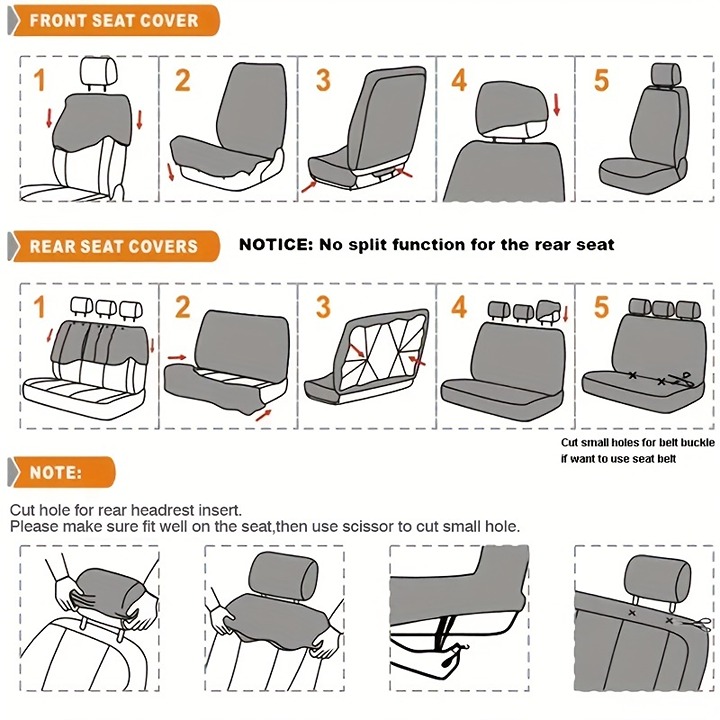 FRONT SEAT COVER

1 2 3 4 5

REAR SEAT COVERS

NOTICE: No split function for the rear seat

1 2 3 4 5

Cut small holes for belt buckle if want to use seat belt

NOTE:

Cut hole for rear headrest insert.
Please make sure fit well on the seat,then use scissor to cut small hole.