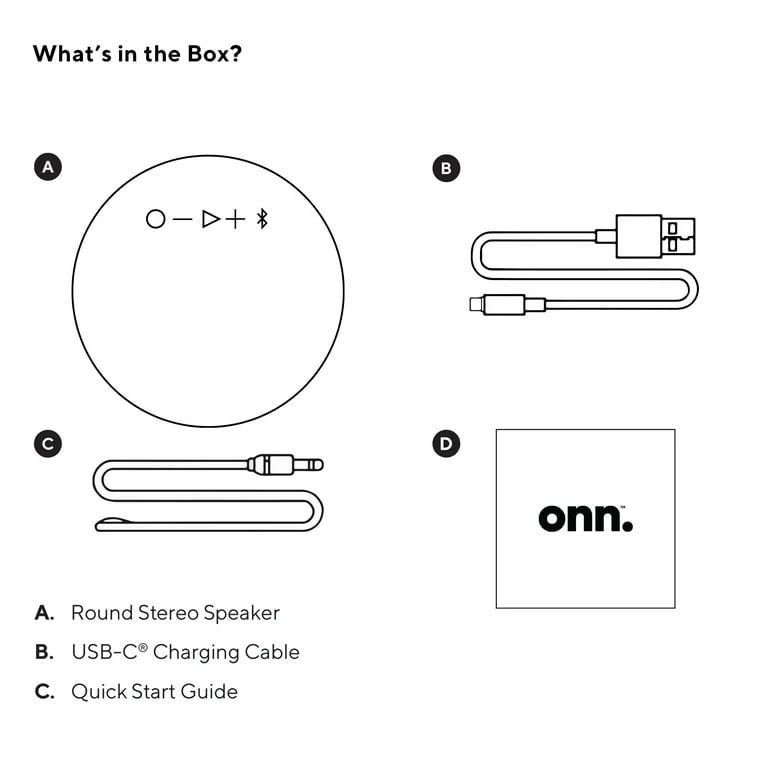 What's in the Box?

A

B

C

D

onn.™

A. Round Stereo Speaker

B. USB-C® Charging Cable

C. Quick Start Guide