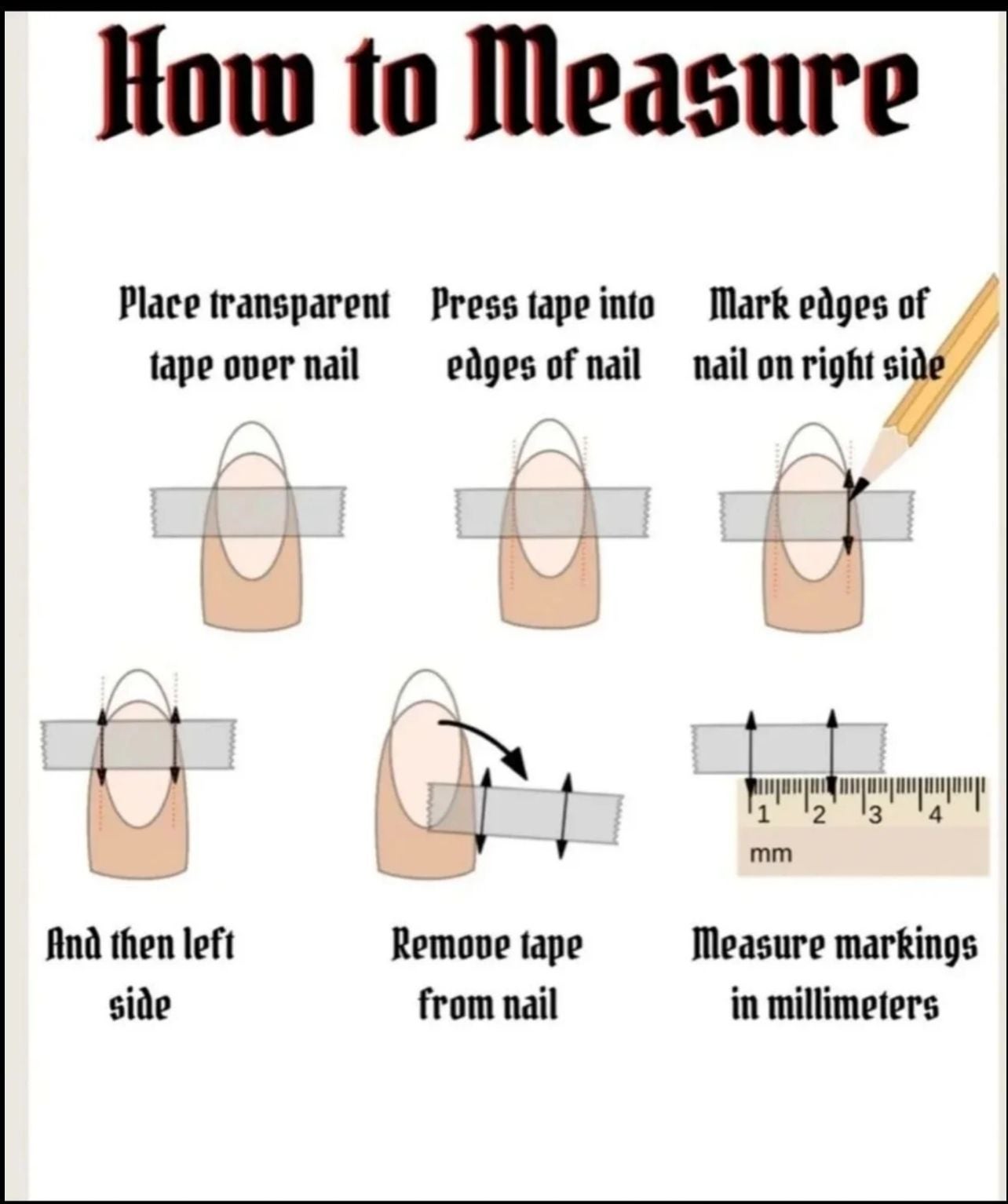 How to Measure

Place transparent tape over nail

Press tape into edges of nail

Mark edges of nail on right side

1 2 3 4
mm

And then left side

Remove tape from nail

Measure markings in millimeters