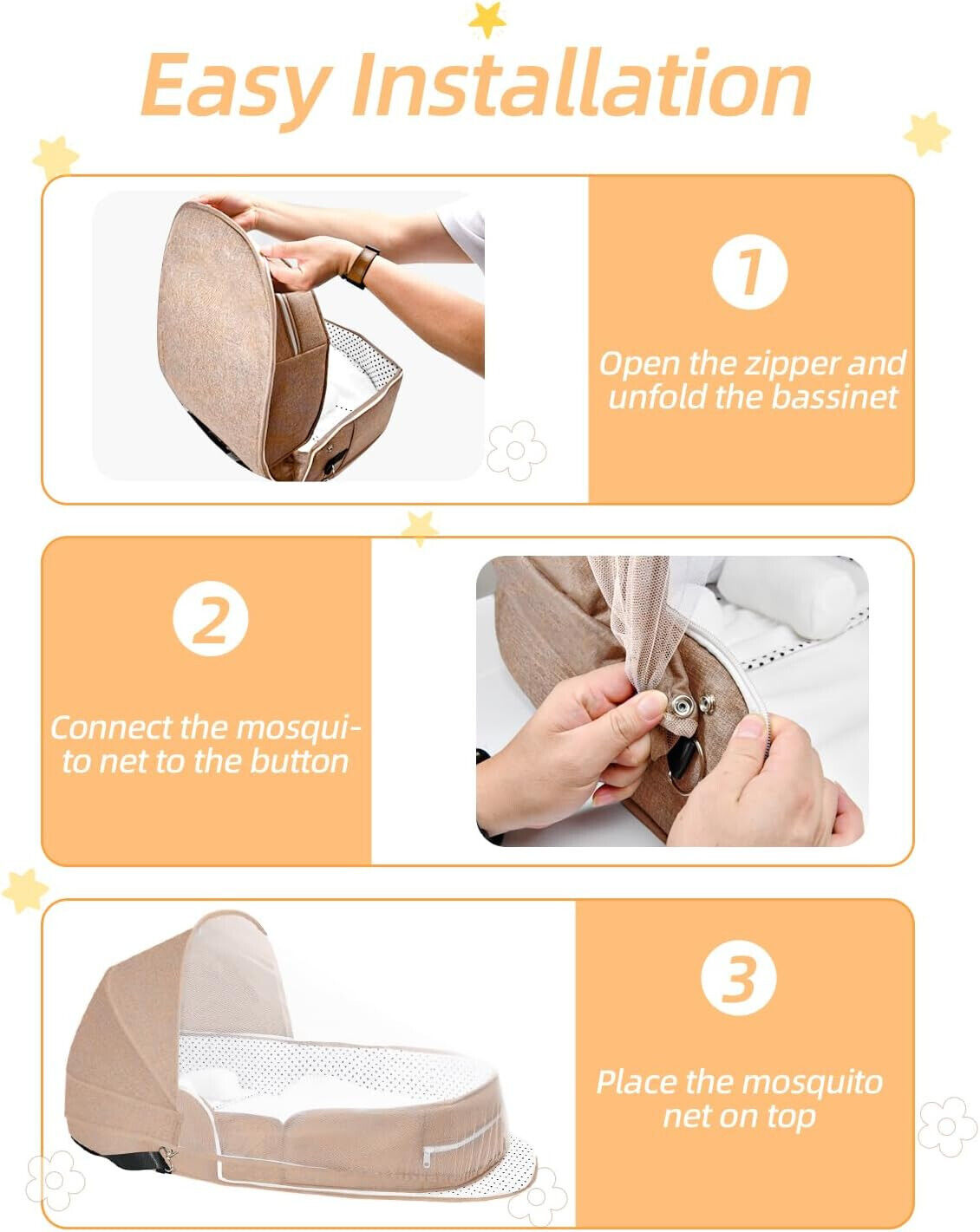 Easy Installation

1

Open the zipper and unfold the bassinet

2

Connect the mosquito net to the button

3

Place the mosquito net on top