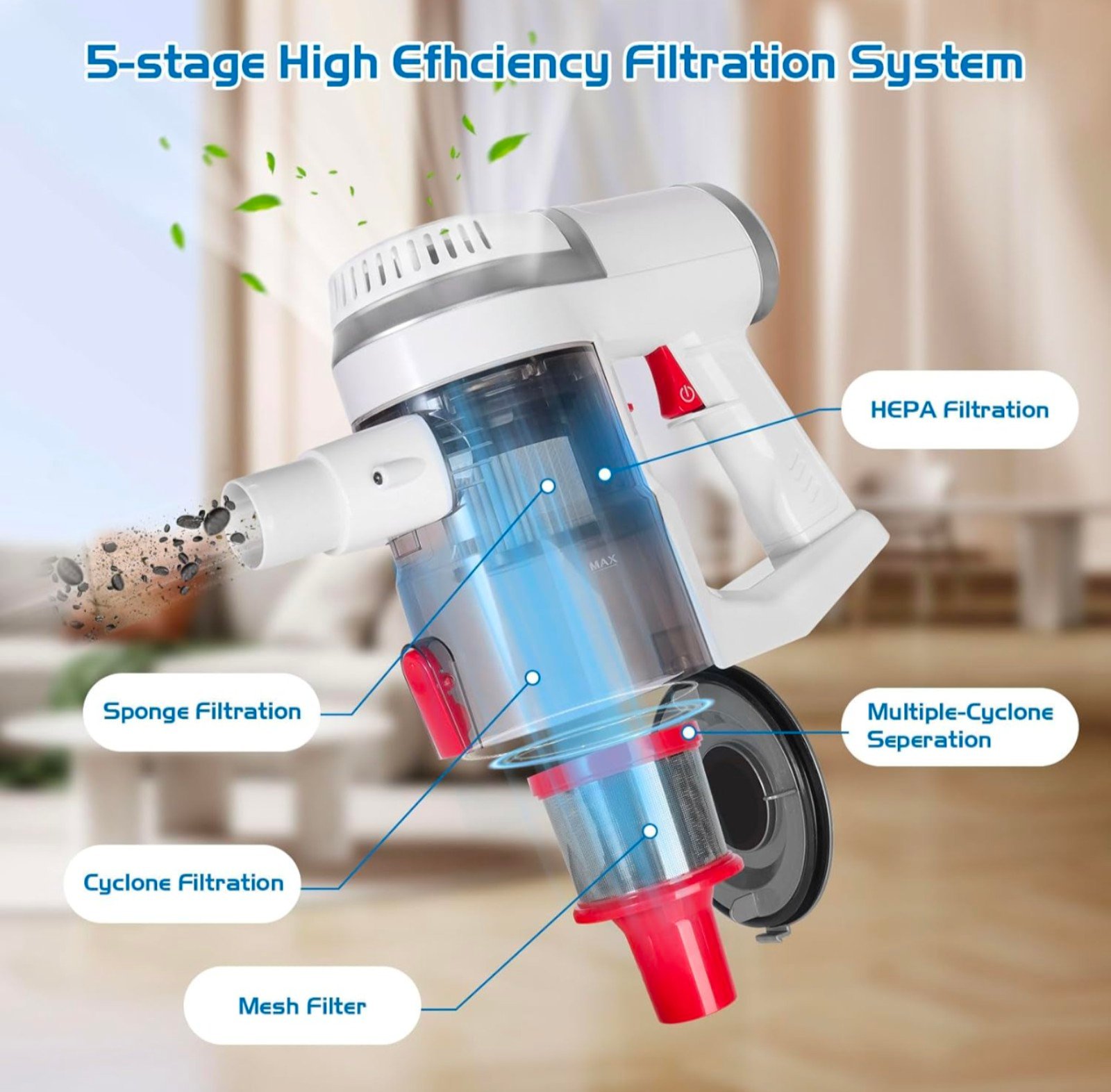 5-stage High Efhciency Filtration System

HEPA Filtration

MAX

Sponge Filtration

Multiple-Cyclone Seperation

Cyclone Filtration

Mesh Filter