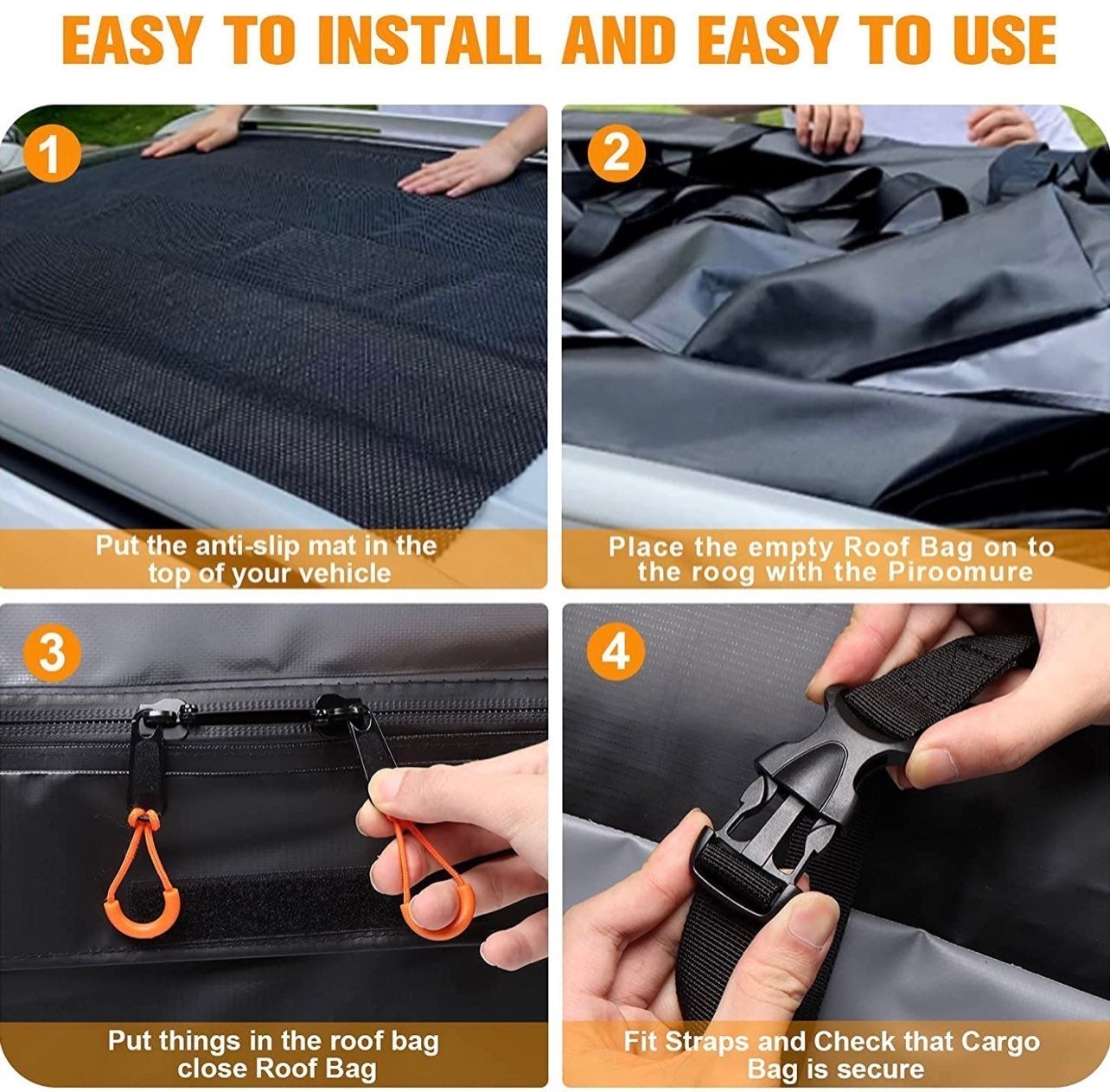 EASY TO INSTALL AND EASY TO USE

1

Put the anti-slip mat in the top of your vehicle

2

Place the empty Roof Bag on to the roog with the Piroomure

3

Put things in the roof bag close Roof Bag

4

Fit Straps and Check that Cargo Bag is secure